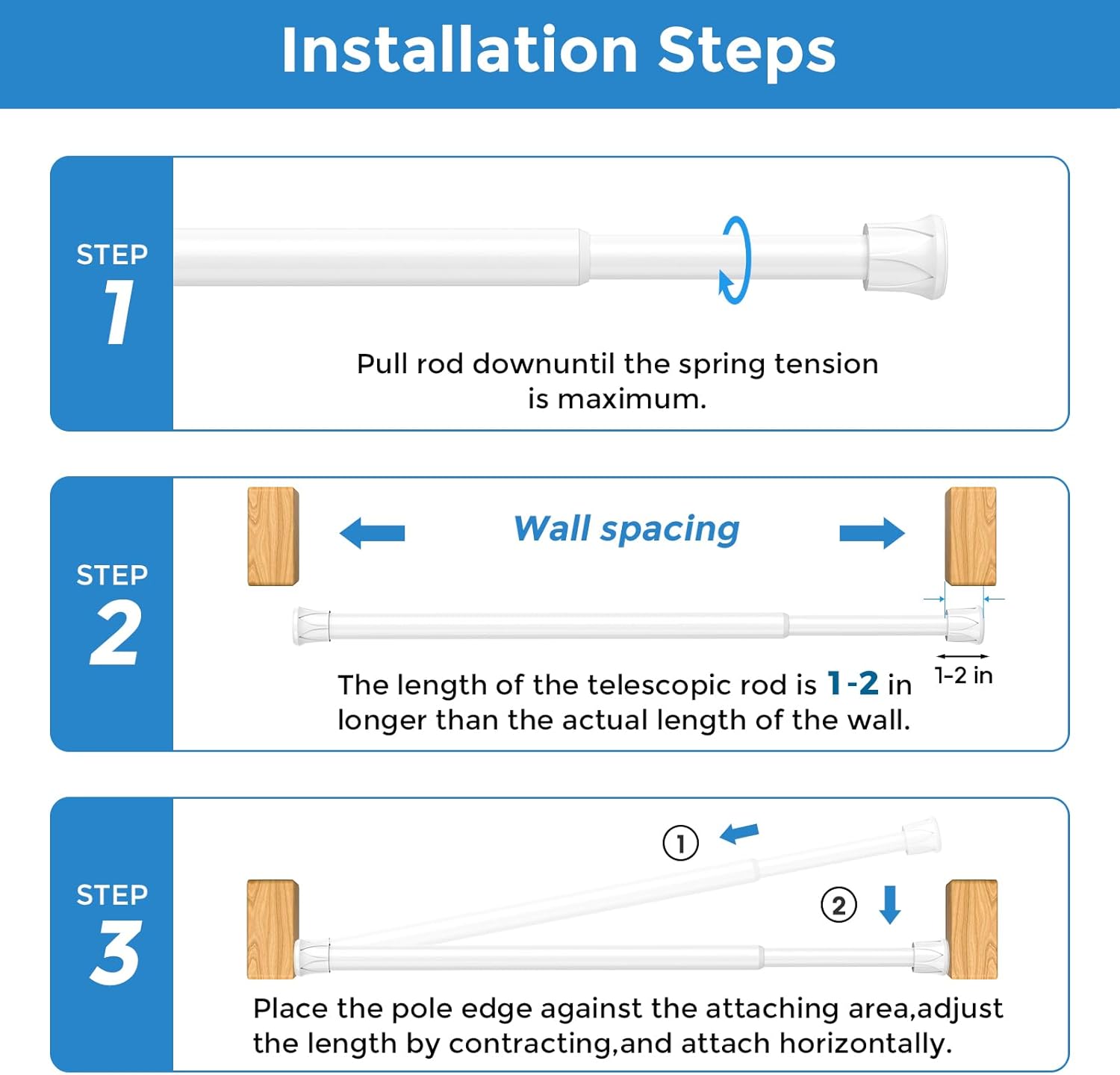 Installation Steps

STEP
1

Pull rod downuntil the spring tension is maximum.

STEP
2

Wall spacing

1-2 in

The length of the telescopic rod is 1-2 in longer than the actual length of the wall.

STEP
3

①

②

Place the pole edge against the attaching area,adjust the length by contracting,and attach horizontally.