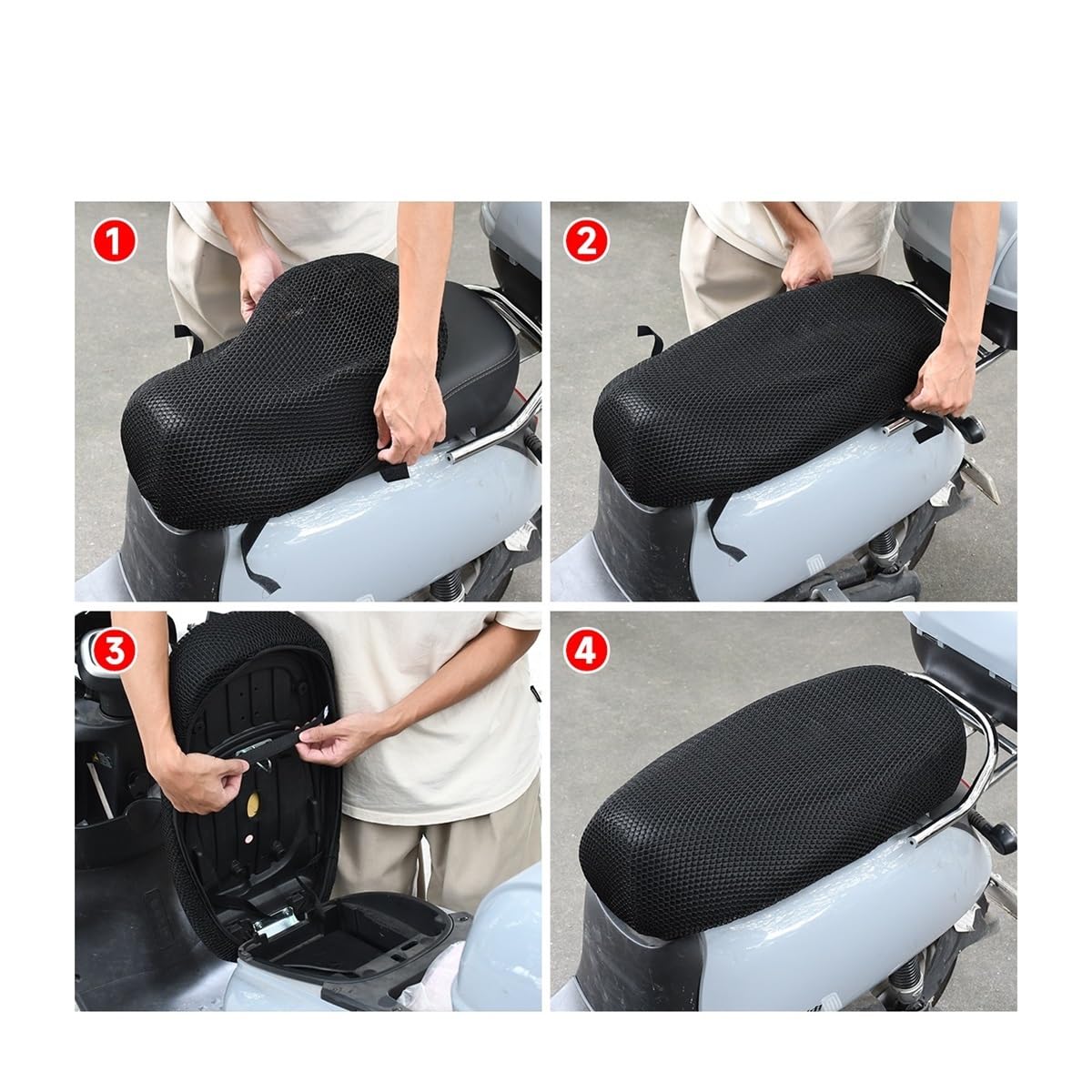 1

2

3

4