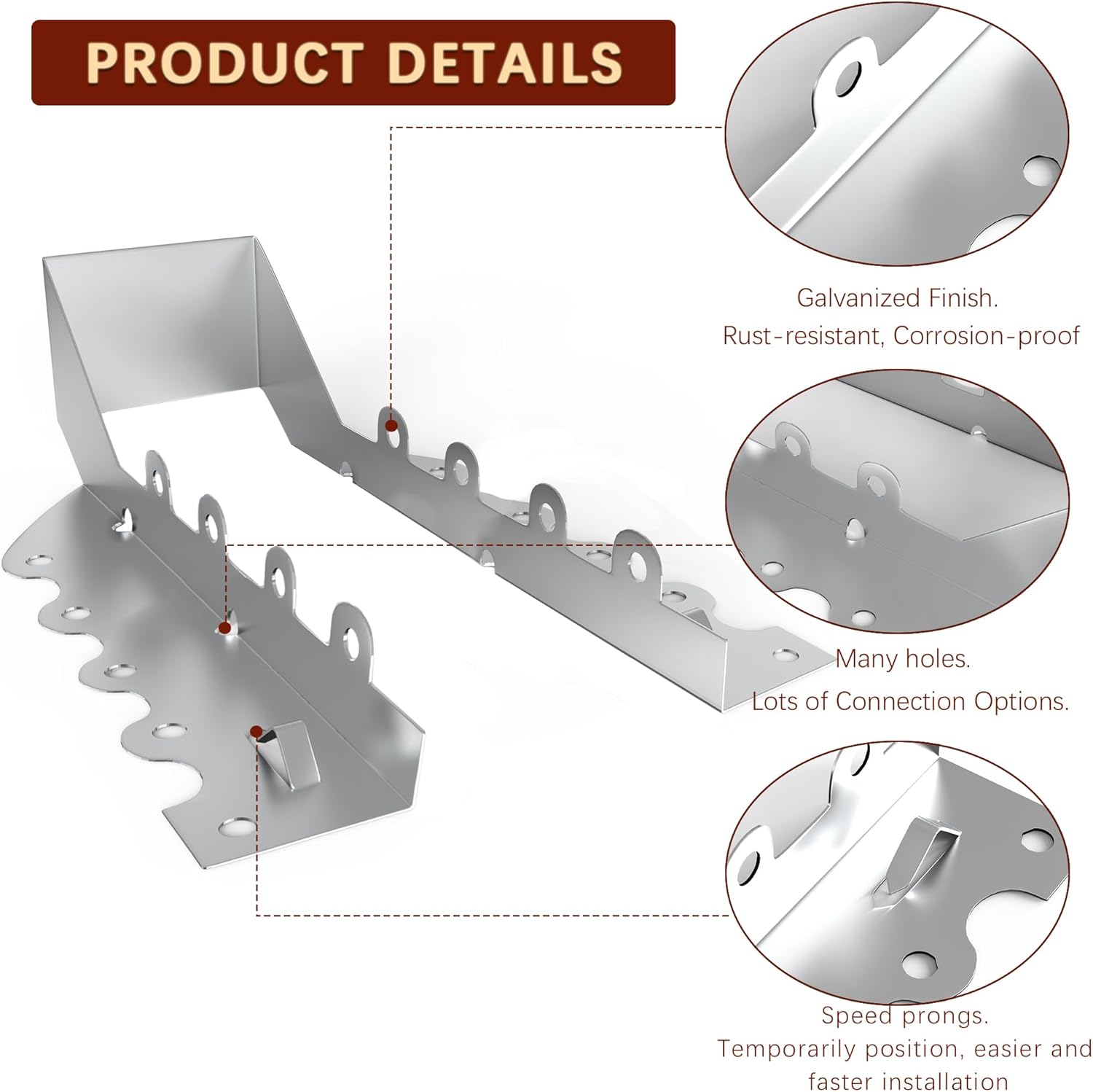 PRODUCT DETAILS

Galvanized Finish.
Rust-resistant, Corrosion-proof

Many holes.
Lots of Connection Options.

Speed prongs.
Temporarily position, easier and faster installation