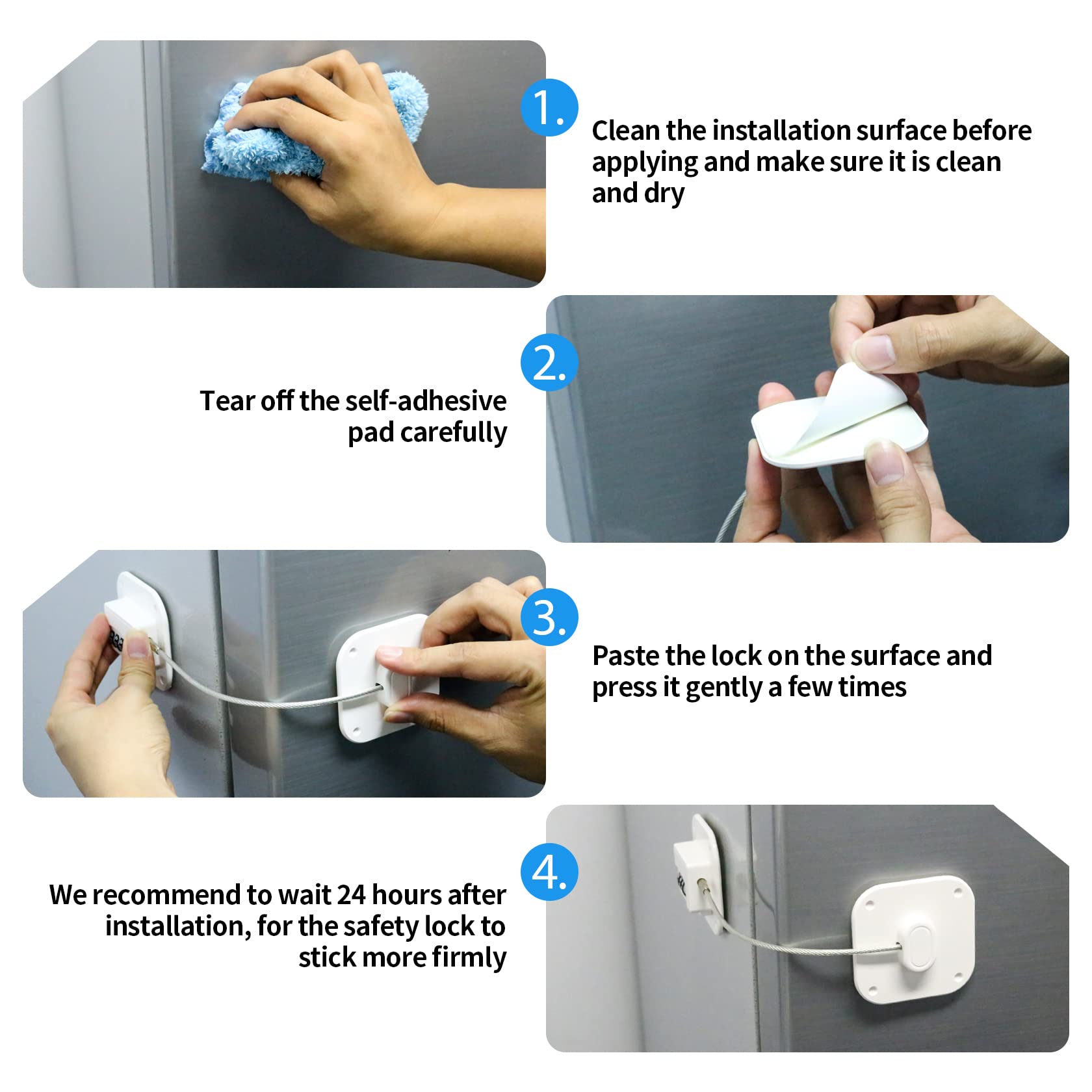 1.

Clean the installation surface before applying and make sure it is clean and dry

2.

Tear off the self-adhesive pad carefully

3.

Paste the lock on the surface and press it gently a few times

4.

We recommend to wait 24 hours after installation, for the safety lock to stick more firmly