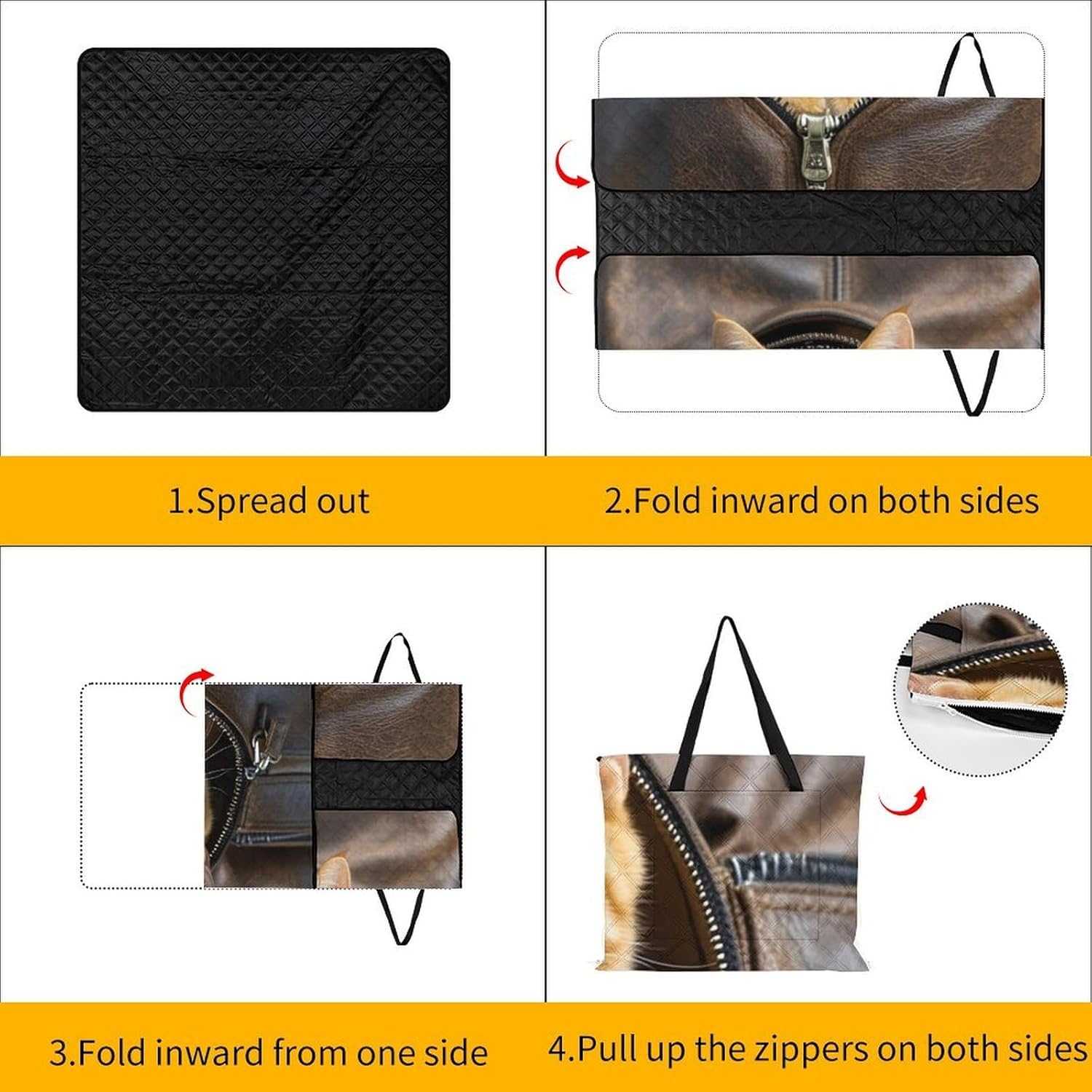 1.Spread out

2.Fold inward on both sides

3.Fold inward from one side

4.Pull up the zippers on both sides