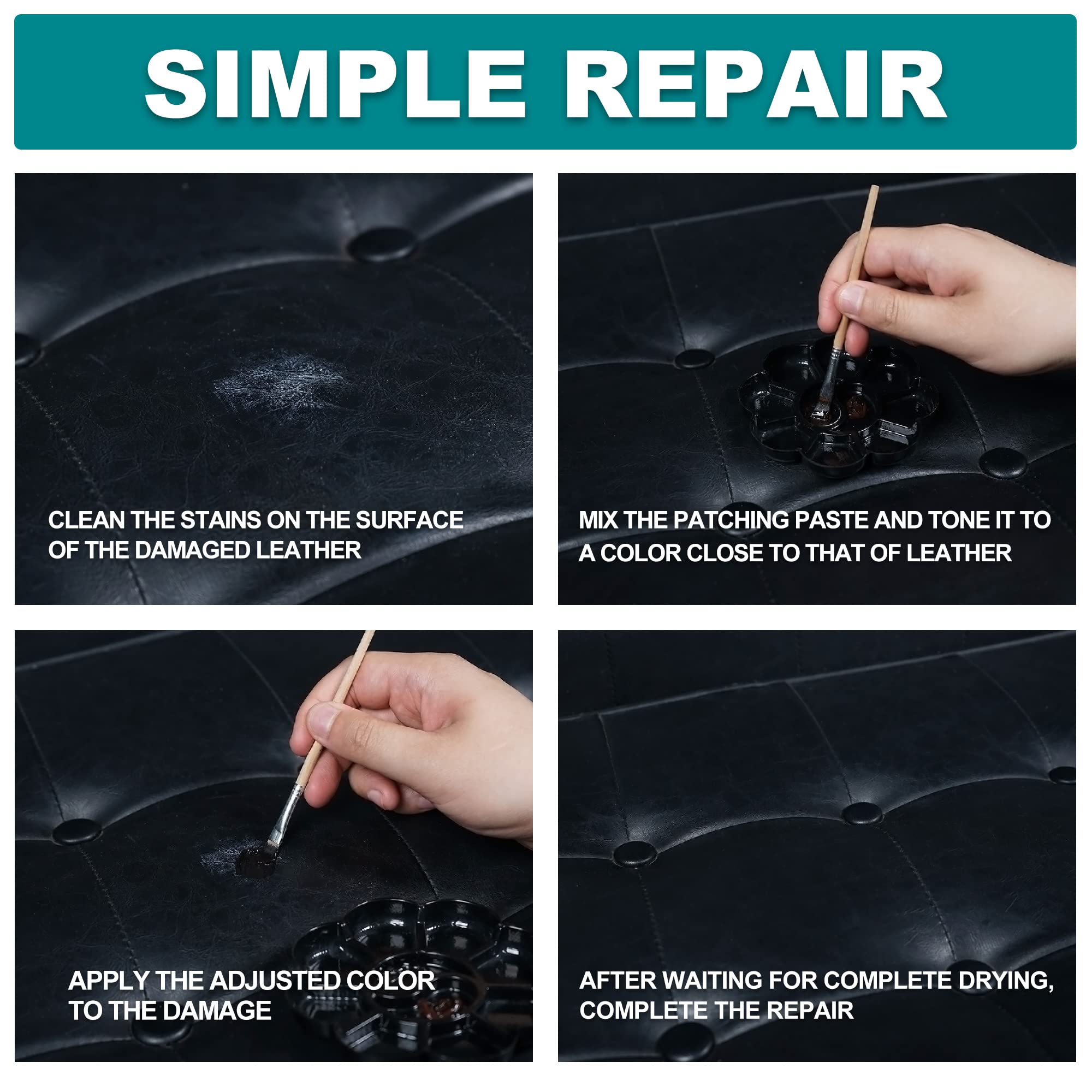 SIMPLE REPAIR

CLEAN THE STAINS ON THE SURFACE OF THE DAMAGED LEATHER

MIX THE PATCHING PASTE AND TONE IT TO A COLOR CLOSE TO THAT OF LEATHER

APPLY THE ADJUSTED COLOR TO THE DAMAGE

AFTER WAITING FOR COMPLETE DRYING, COMPLETE THE REPAIR