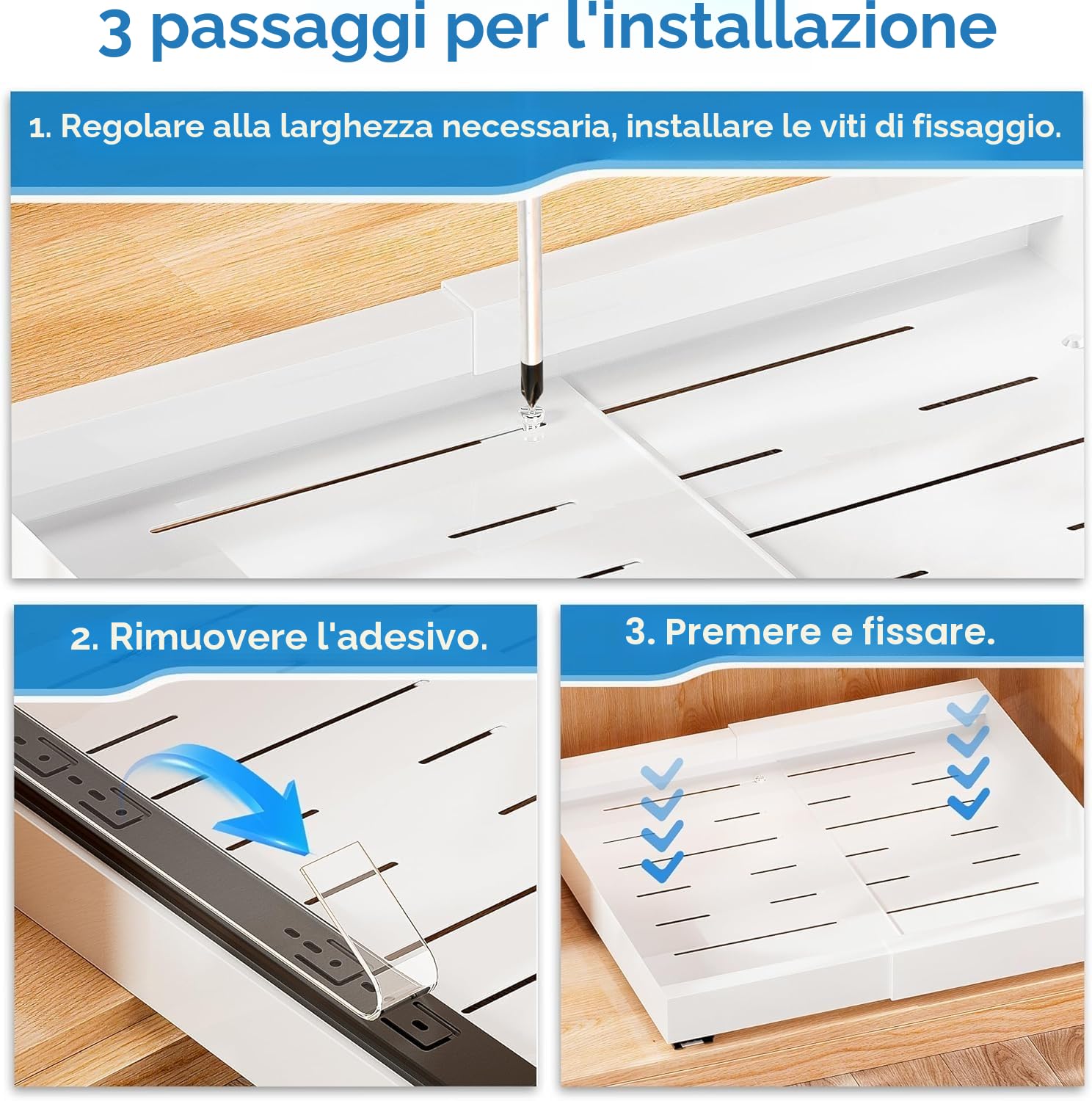 3 passaggi per l'installazione

1. Regolare alla larghezza necessaria, installare le viti di fissaggio.

2. Rimuovere l'adesivo.

3. Premere e fissare.