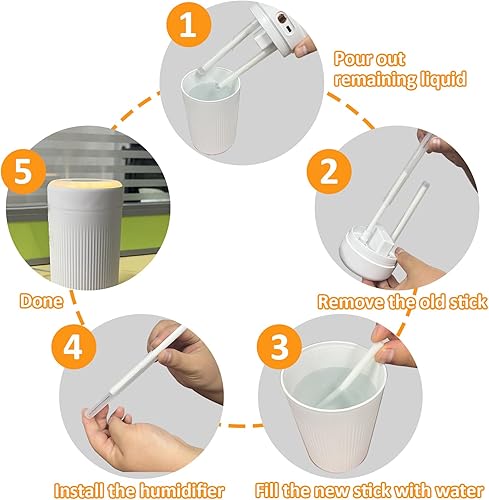 1

Pour out remaining liquid

2

Remove the old stick

3

Fill the new stick with water

4

Install the humidifier

5

Done