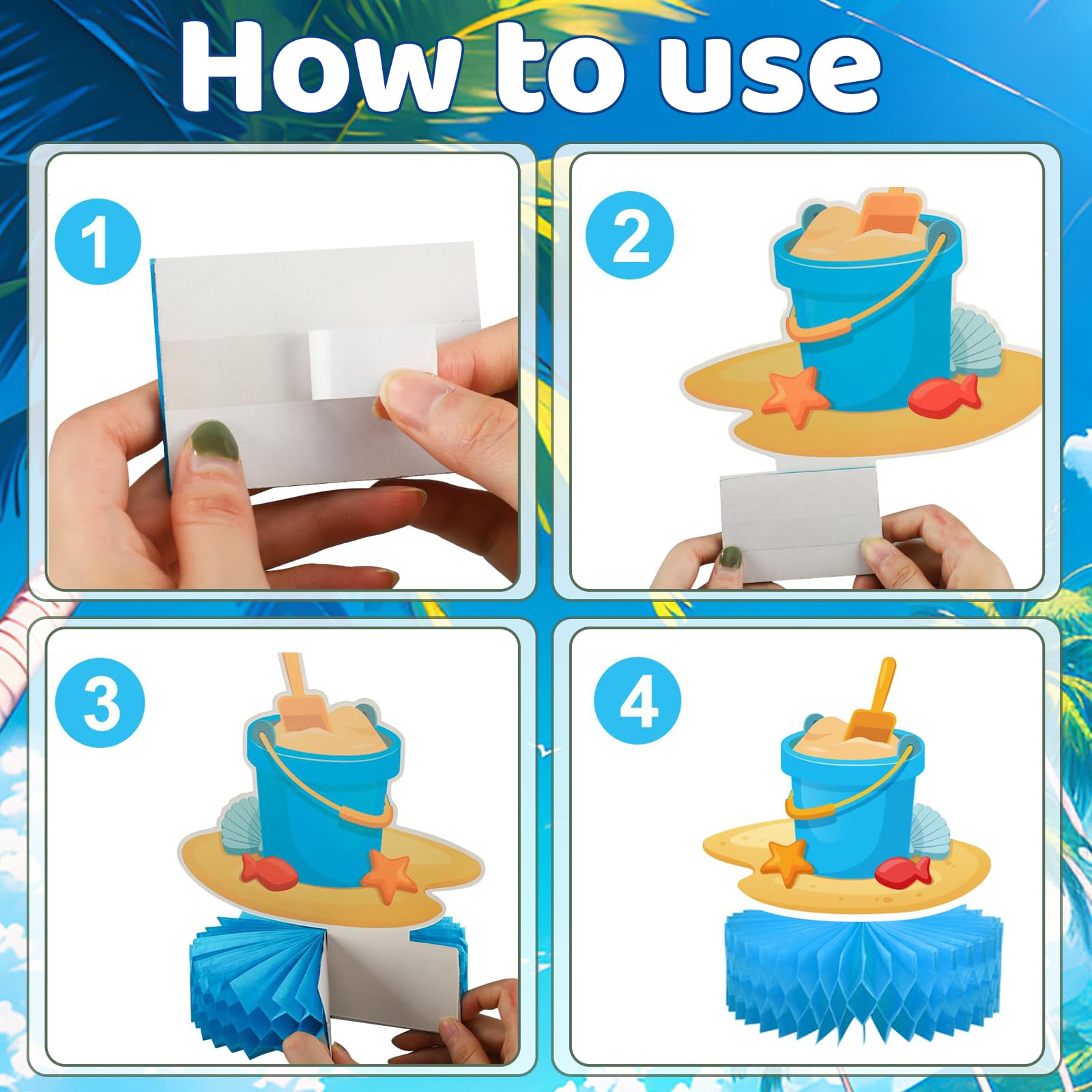 How to use

1

2

3

4