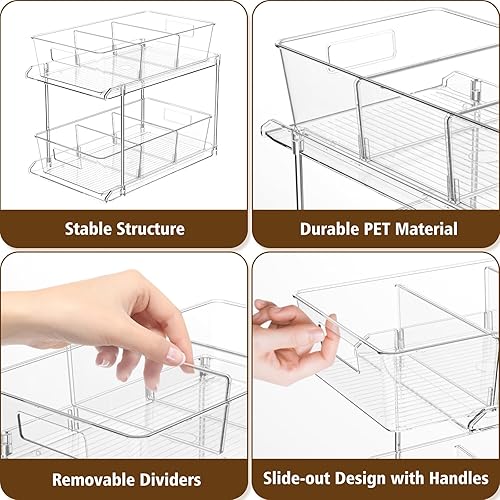 Stable Structure

Durable PET Material

Removable Dividers

Slide-out Design with Handles