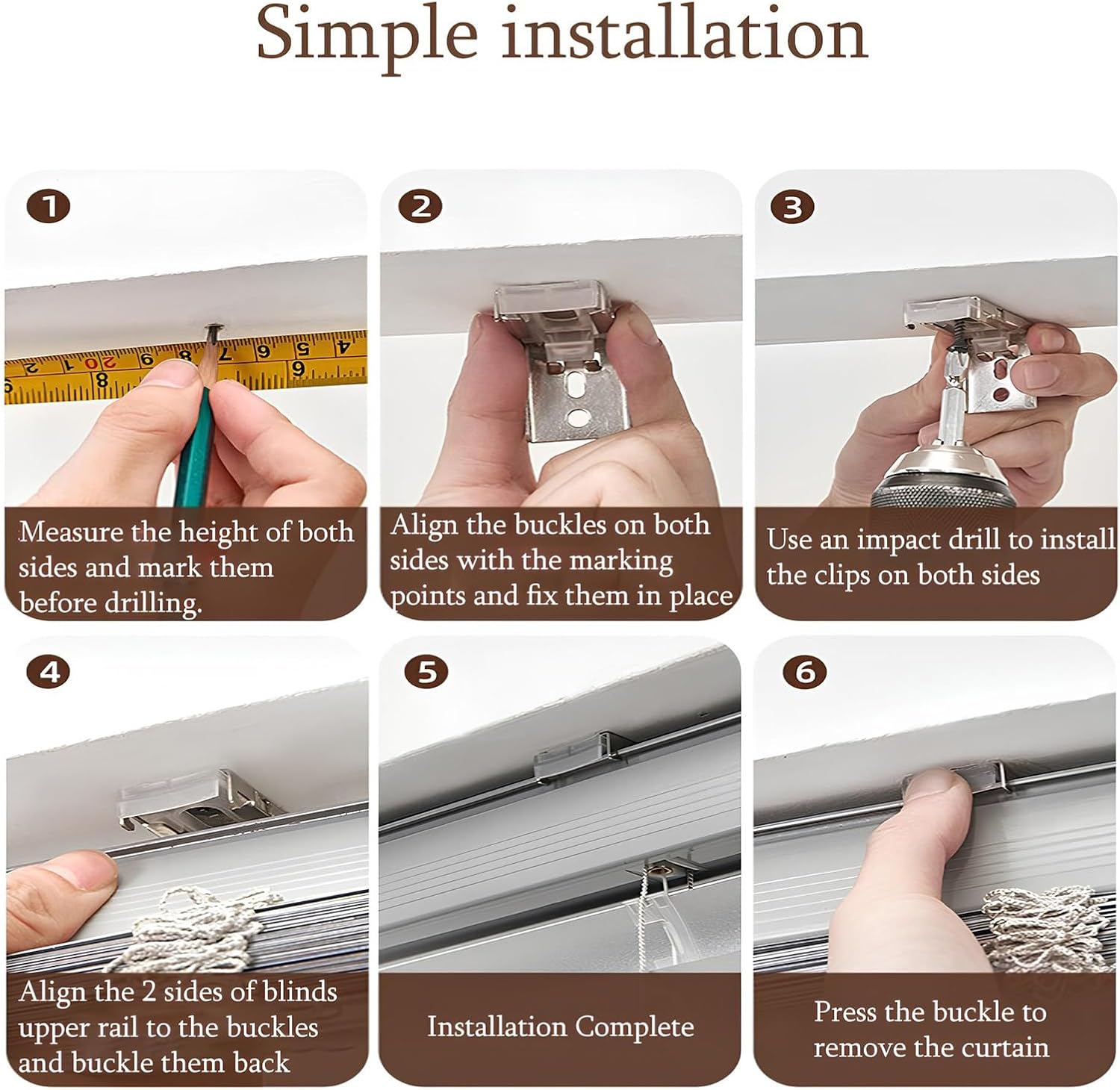 Simple installation

1

Measure the height of both sides and mark them before drilling.

2

Align the buckles on both sides with the marking points and fix them in place

3

Use an impact drill to install the clips on both sides

4

Align the 2 sides of blinds upper rail to the buckles and buckle them back

5

Installation Complete

6

Press the buckle to remove the curtain