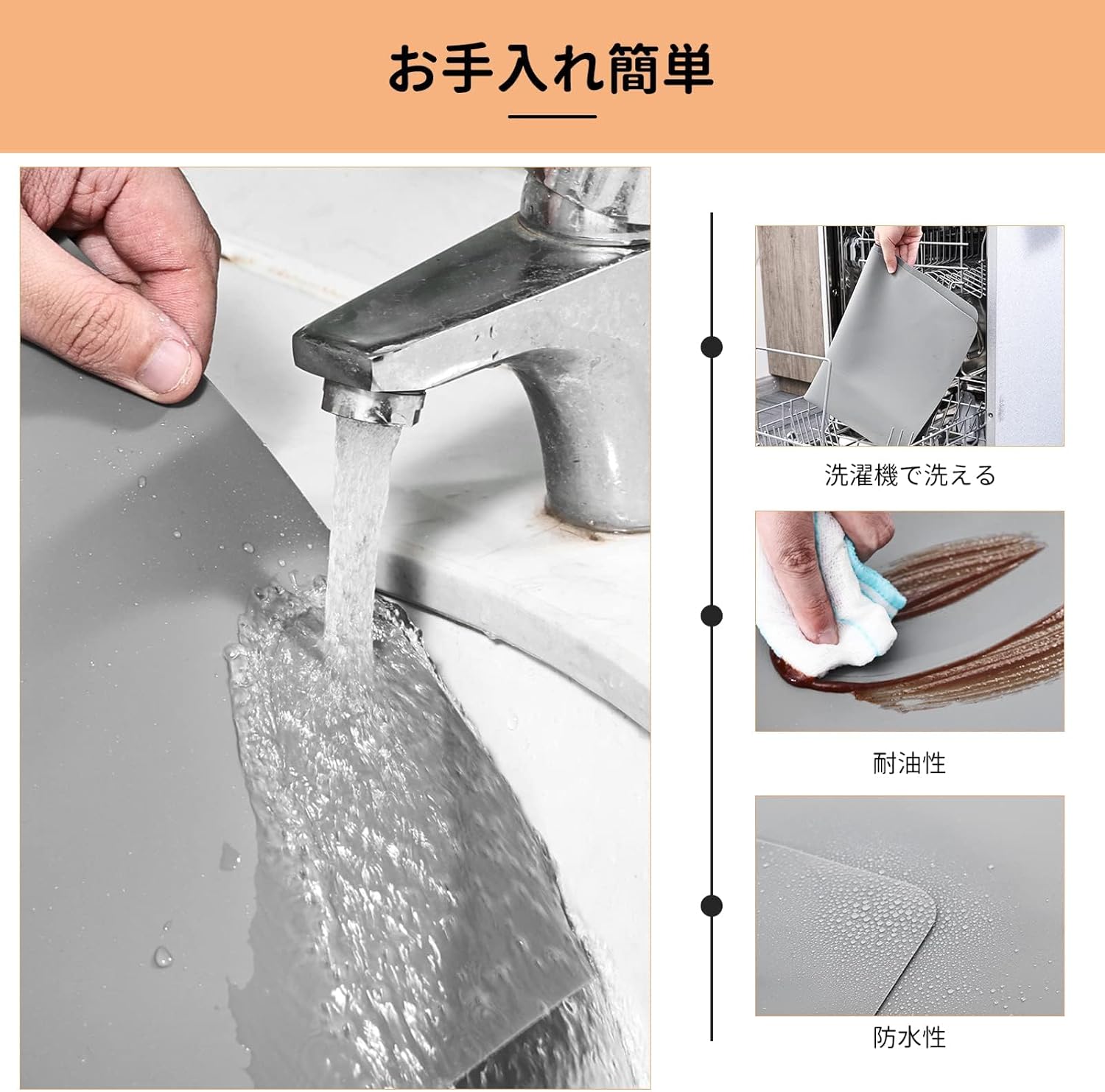 お手入れ簡単

洗濯機で洗える

耐油性

防水性