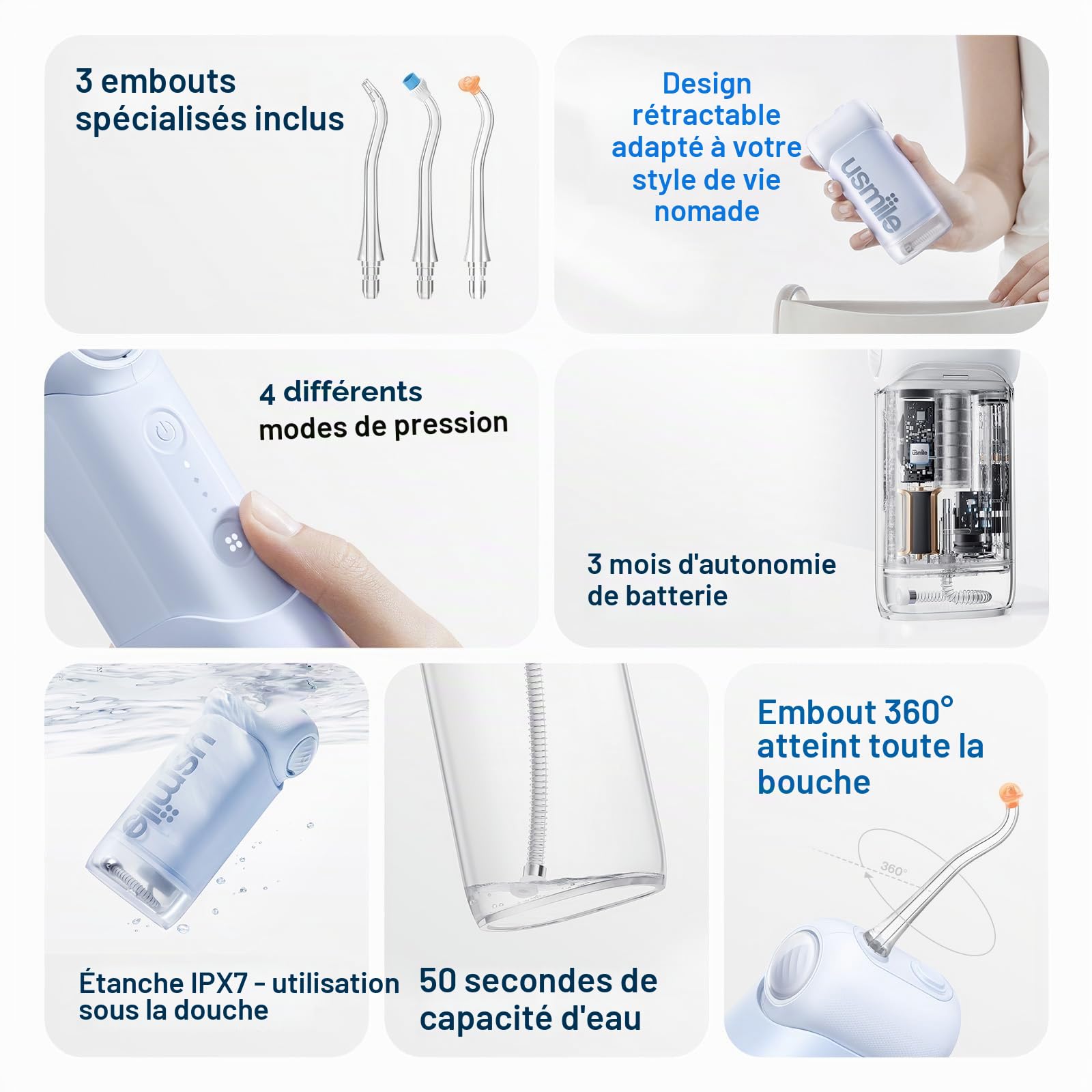 3 embouts spécialisés inclus

Design rétractable adapté à votre style de vie nomade

usmile

4 différents modes de pression

usmile

3 mois d'autonomie de batterie

usmile

Étanche IPX7 - utilisation sous la douche

50 secondes de capacité d'eau

Embout 360° atteint toute la bouche

360°