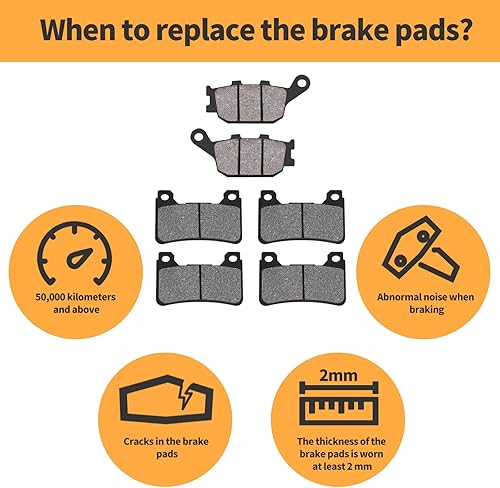 When to replace the brake pads?

50,000 kilometers and above

Abnormal noise when braking

Cracks in the brake pads

2mm

The thickness of the brake pads is worn at least 2 mm