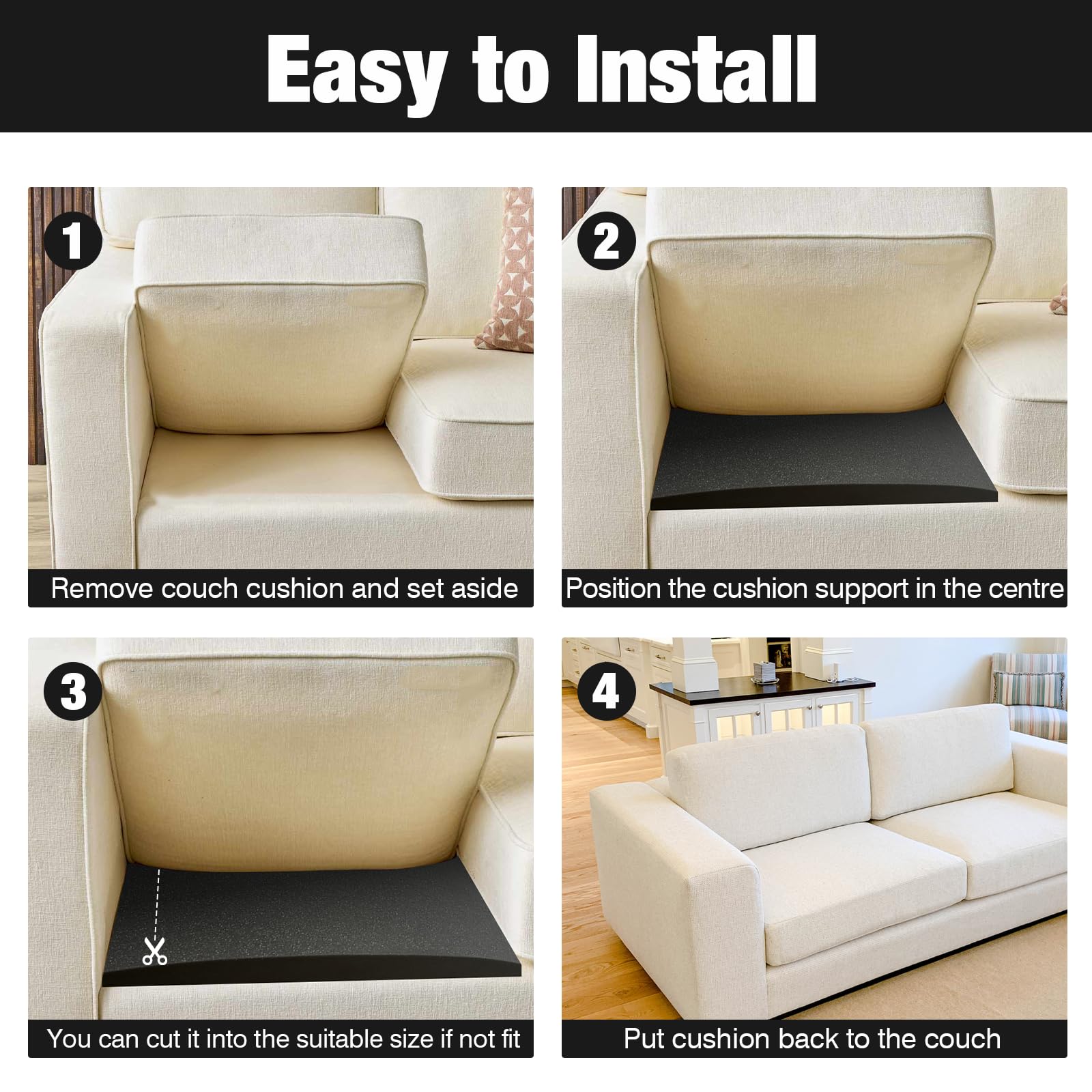 Easy to Install

1

Remove couch cushion and set aside

2

Position the cushion support in the centre

3

You can cut it into the suitable size if not fit

4

Put cushion back to the couch