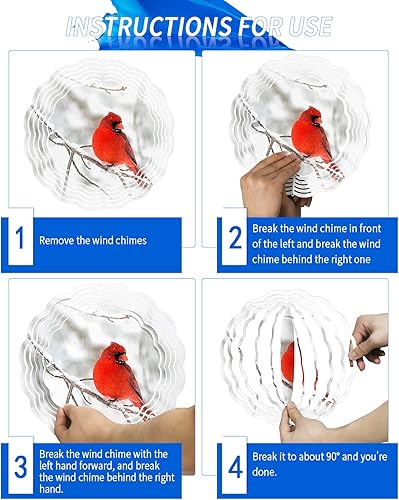 INSTRUCTIONS FOR USE

1 Remove the wind chimes

2 Break the wind chime in front of the left and break the wind chime behind the right one

3 Break the wind chime with the left hand forward, and break the wind chime behind the right hand.

4 Break it to about 90° and you're done.