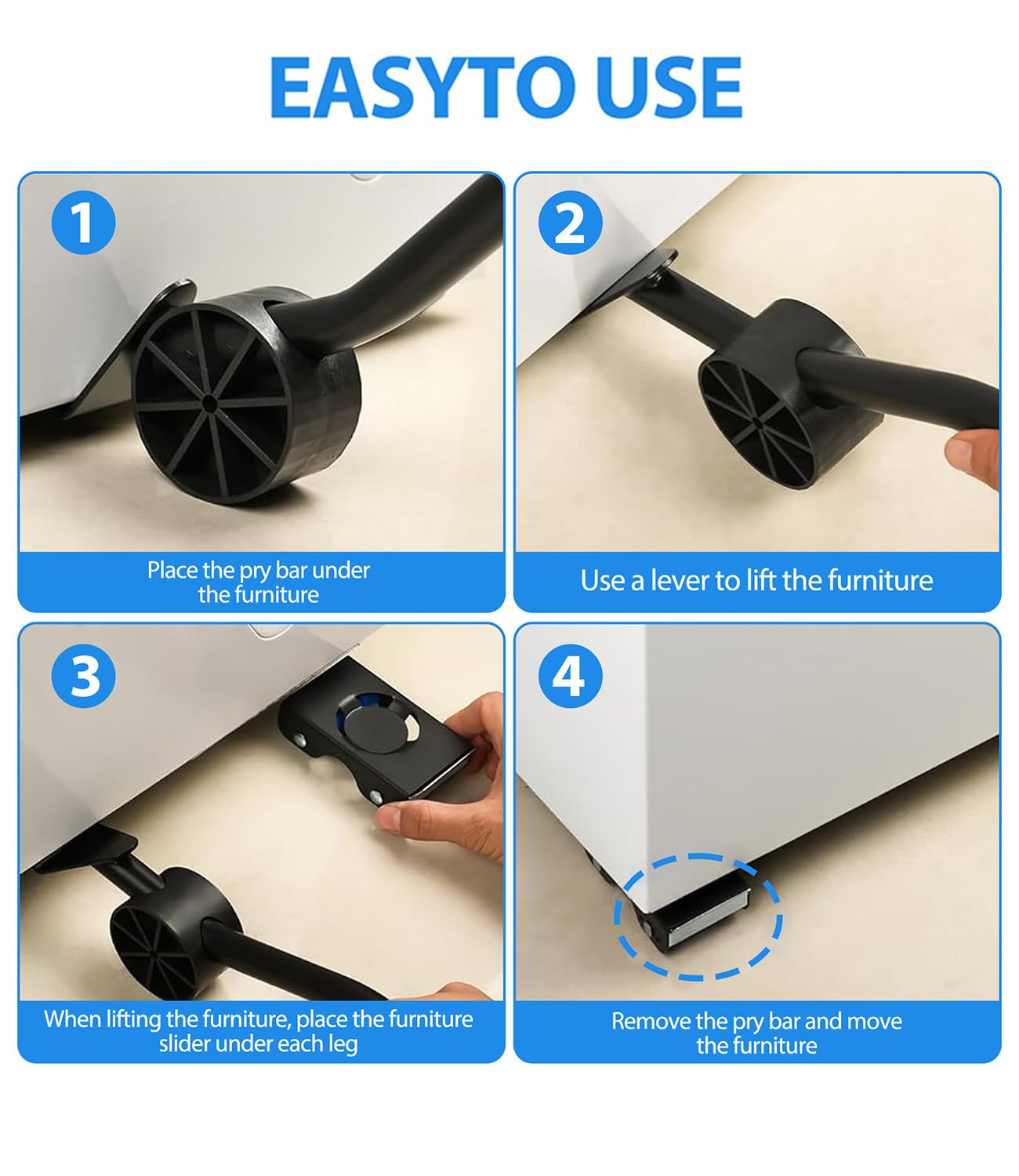 EASYTO USE

1

Place the pry bar under the furniture

2

Use a lever to lift the furniture

3

When lifting the furniture, place the furniture slider under each leg

4

Remove the pry bar and move the furniture