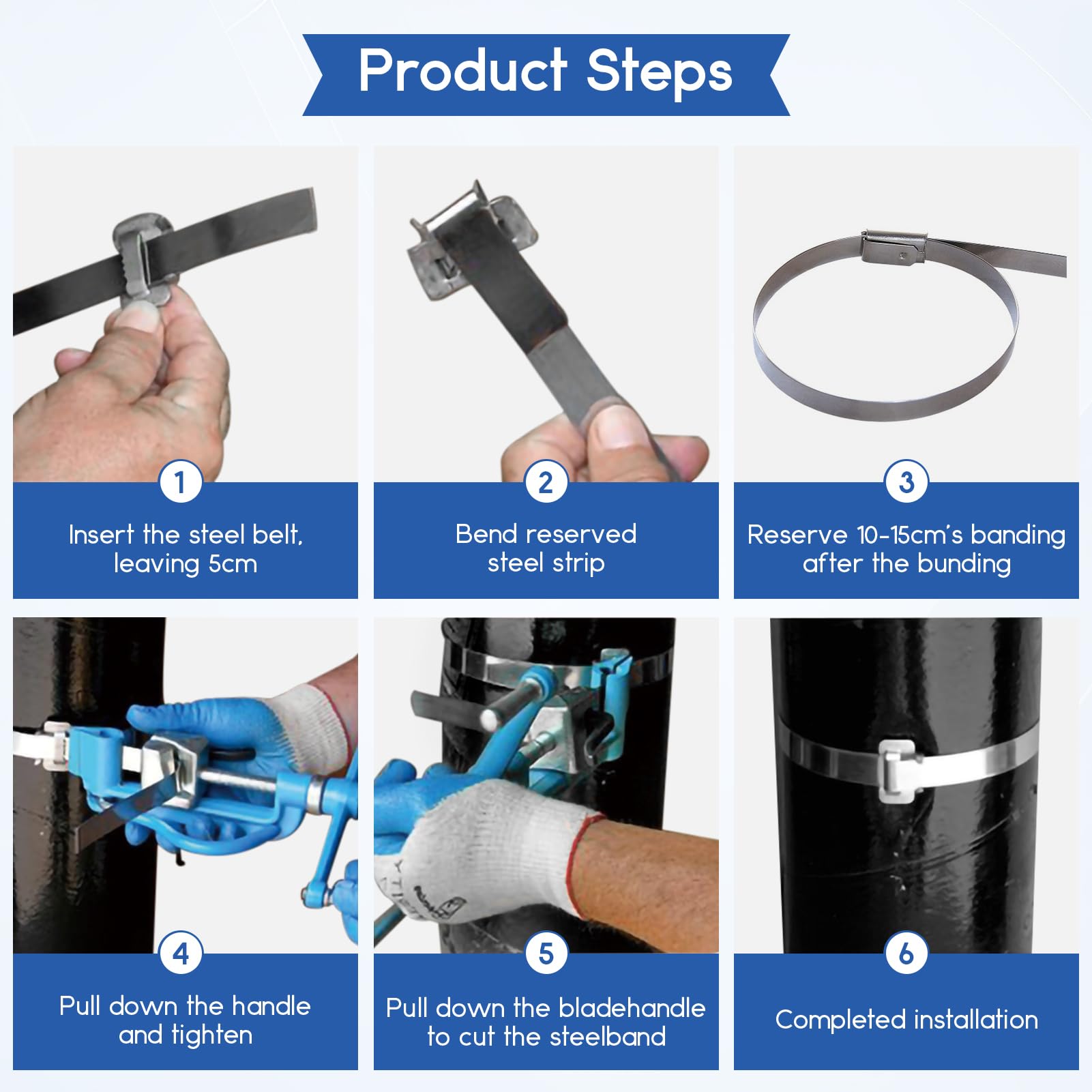 Product Steps

1
Insert the steel belt, leaving 5cm

2
Bend reserved steel strip

3
Reserve 10-15cm's banding after the bunding

4
Pull down the handle and tighten

5
Pull down the bladehandle to cut the steelband

6
Completed installation