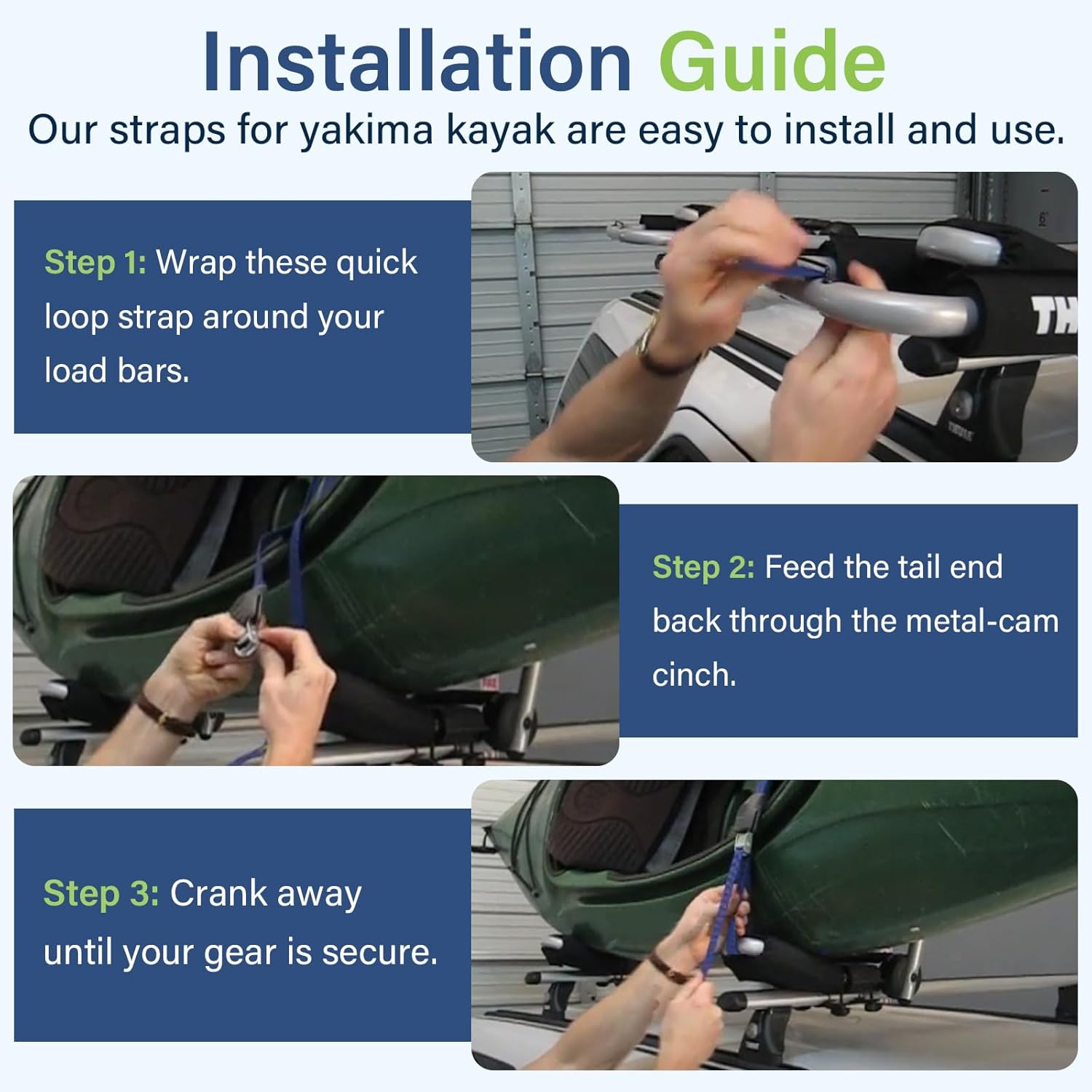 Installation Guide
Our straps for yakima kayak are easy to install and use.

Step 1: Wrap these quick loop strap around your load bars.

TH

Step 2: Feed the tail end back through the metal-cam cinch.

Step 3: Crank away until your gear is secure.