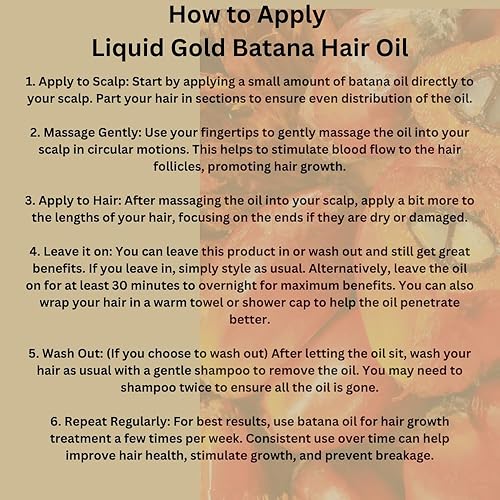 How to Apply
Liquid Gold Batana Hair Oil

1. Apply to Scalp: Start by applying a small amount of batana oil directly to your scalp. Part your hair in sections to ensure even distribution of the oil.

2. Massage Gently: Use your fingertips to gently massage the oil into your scalp in circular motions. This helps to stimulate blood flow to the hair follicles, promoting hair growth.

3. Apply to Hair: After massaging the oil into your scalp, apply a bit more to the lengths of your hair, focusing on the ends if they are dry or damaged.

4. Leave it on: You can leave this product in or wash out and still get great benefits. If you leave in, simply style as usual. Alternatively, leave the oil on for at least 30 minutes to overnight for maximum benefits. You can also wrap your hair in a warm towel or shower cap to help the oil penetrate better.

5. Wash Out: (If you choose to wash out) After letting the oil sit, wash your hair as usual with a gentle shampoo to remove the oil. You may need to shampoo twice to ensure all the oil is gone.

6. Repeat Regularly: For best results, use batana oil for hair growth treatment a few times per week. Consistent use over time can help improve hair health, stimulate growth, and prevent breakage.