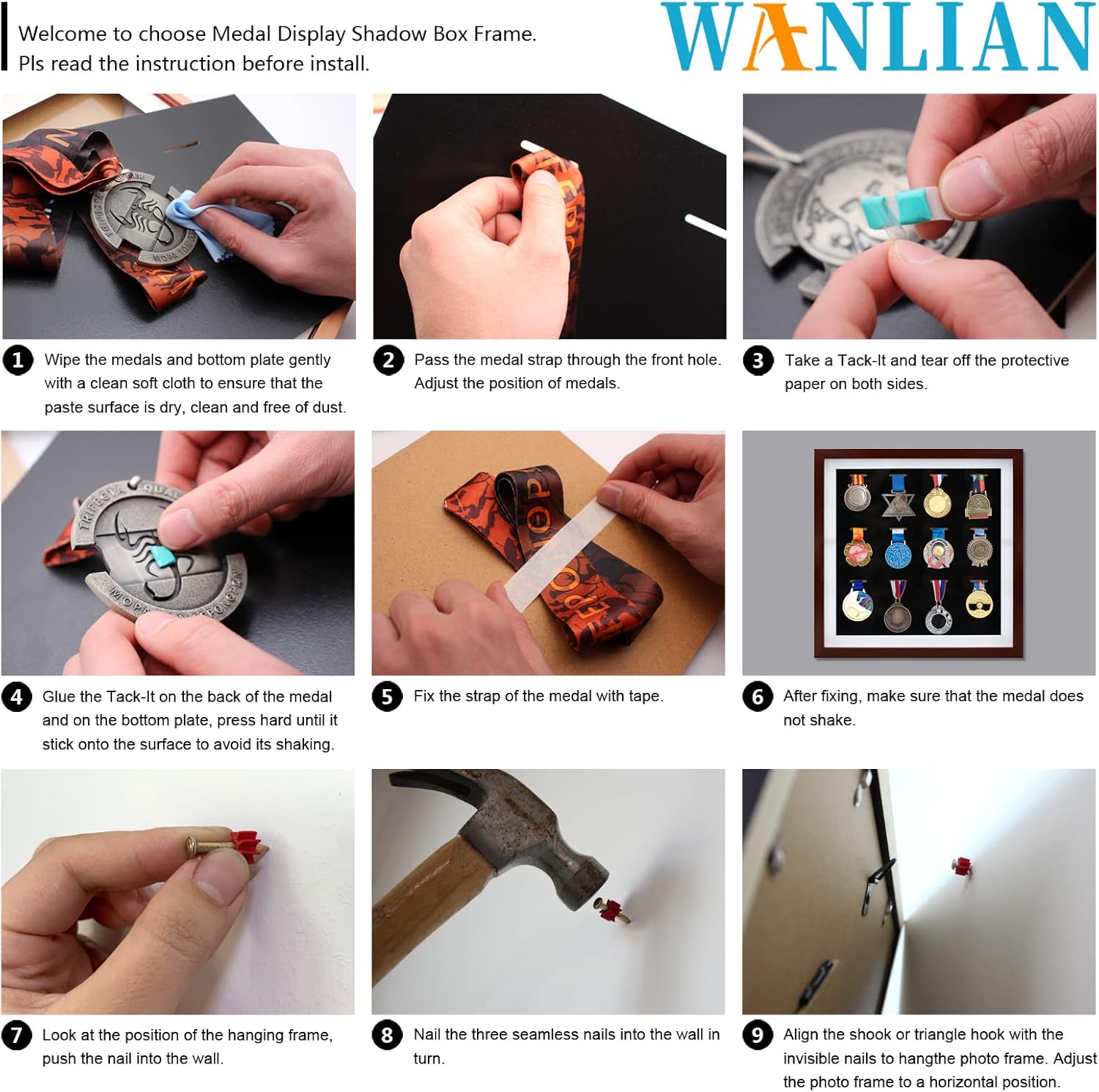 Welcome to choose Medal Display Shadow Box Frame.
Pls read the instruction before install.

WANLIAN

1 Wipe the medals and bottom plate gently with a clean soft cloth to ensure that the paste surface is dry, clean and free of dust.

2 Pass the medal strap through the front hole. Adjust the position of medals.

3 Take a Tack-It and tear off the protective paper on both sides.

4 Glue the Tack-It on the back of the medal and on the bottom plate, press hard until it stick onto the surface to avoid its shaking.

5 Fix the strap of the medal with tape.

6 After fixing, make sure that the medal does not shake.

7 Look at the position of the hanging frame, push the nail into the wall.

8 Nail the three seamless nails into the wall in turn.

9 Align the shook or triangle hook with the invisible nails to hangthe photo frame. Adjust the photo frame to a horizontal position.