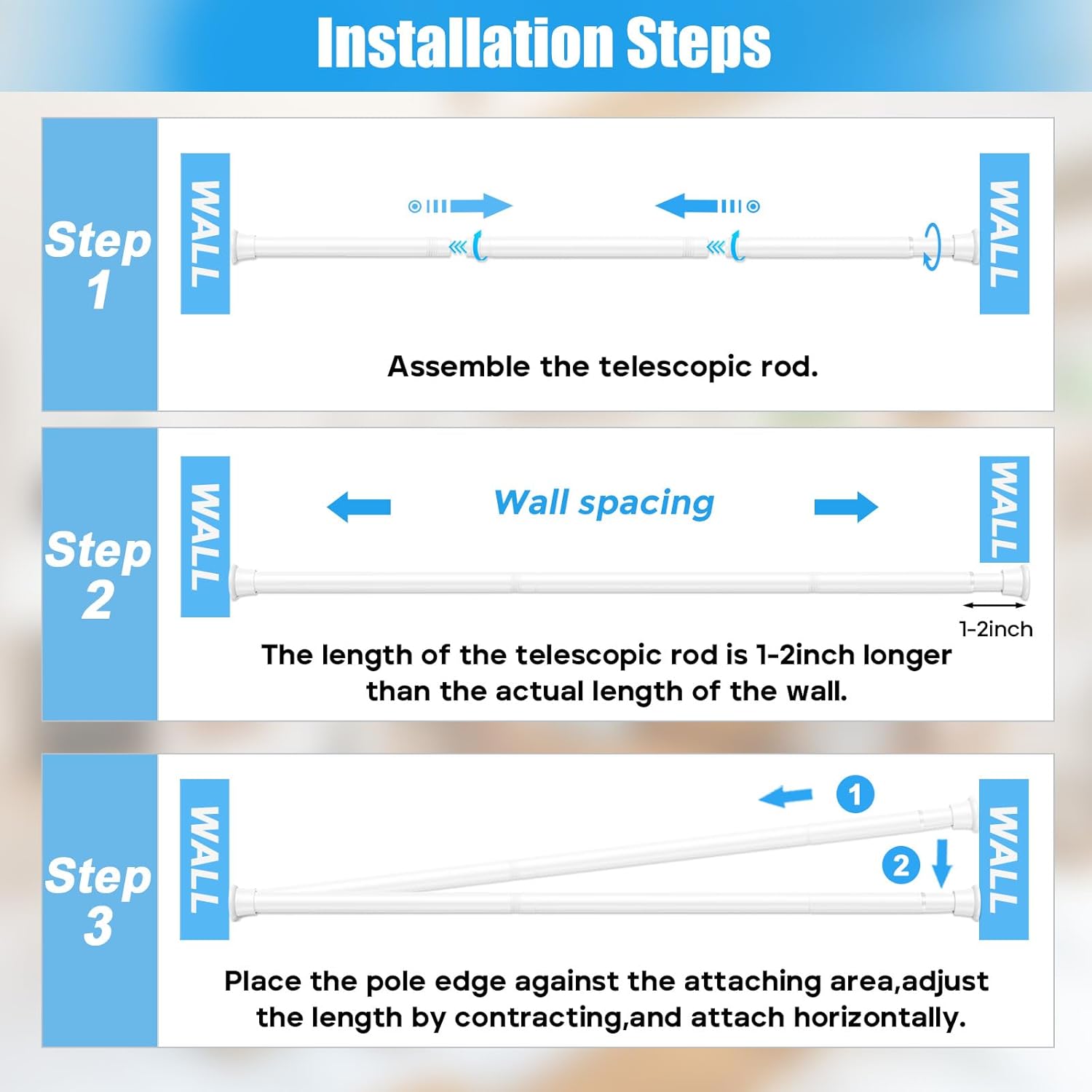 Installation Steps

Step 1

WALL

WALL

Assemble the telescopic rod.

Step 2

WALL

Wall spacing

WALL

1-2inch

The length of the telescopic rod is 1-2inch longer than the actual length of the wall.

Step 3

WALL

1

2

WALL

Place the pole edge against the attaching area,adjust the length by contracting,and attach horizontally.