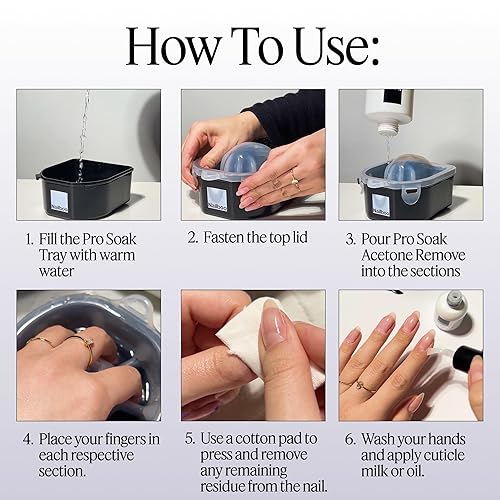 How To Use:

Nailboo

Nailboo

Nailboo

1. Fill the Pro Soak Tray with warm water

2. Fasten the top lid

3. Pour Pro Soak Acetone Remove into the sections

4. Place your fingers in each respective section.

5. Use a cotton pad to press and remove any remaining residue from the nail.

6. Wash your hands and apply cuticle milk or oil.