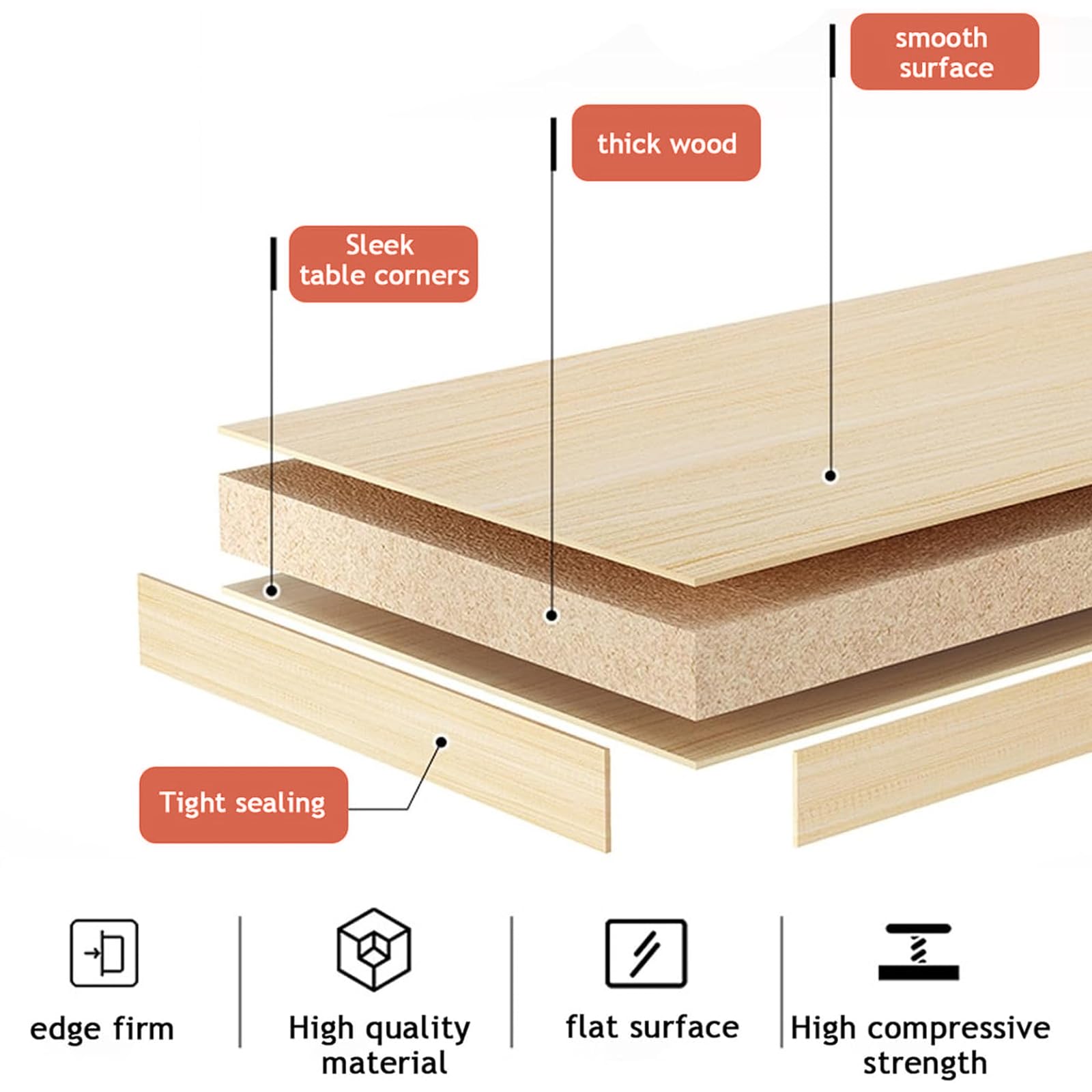 smooth surface

thick wood

Sleek table corners

Tight sealing

edge firm

High quality material

flat surface

High compressive strength