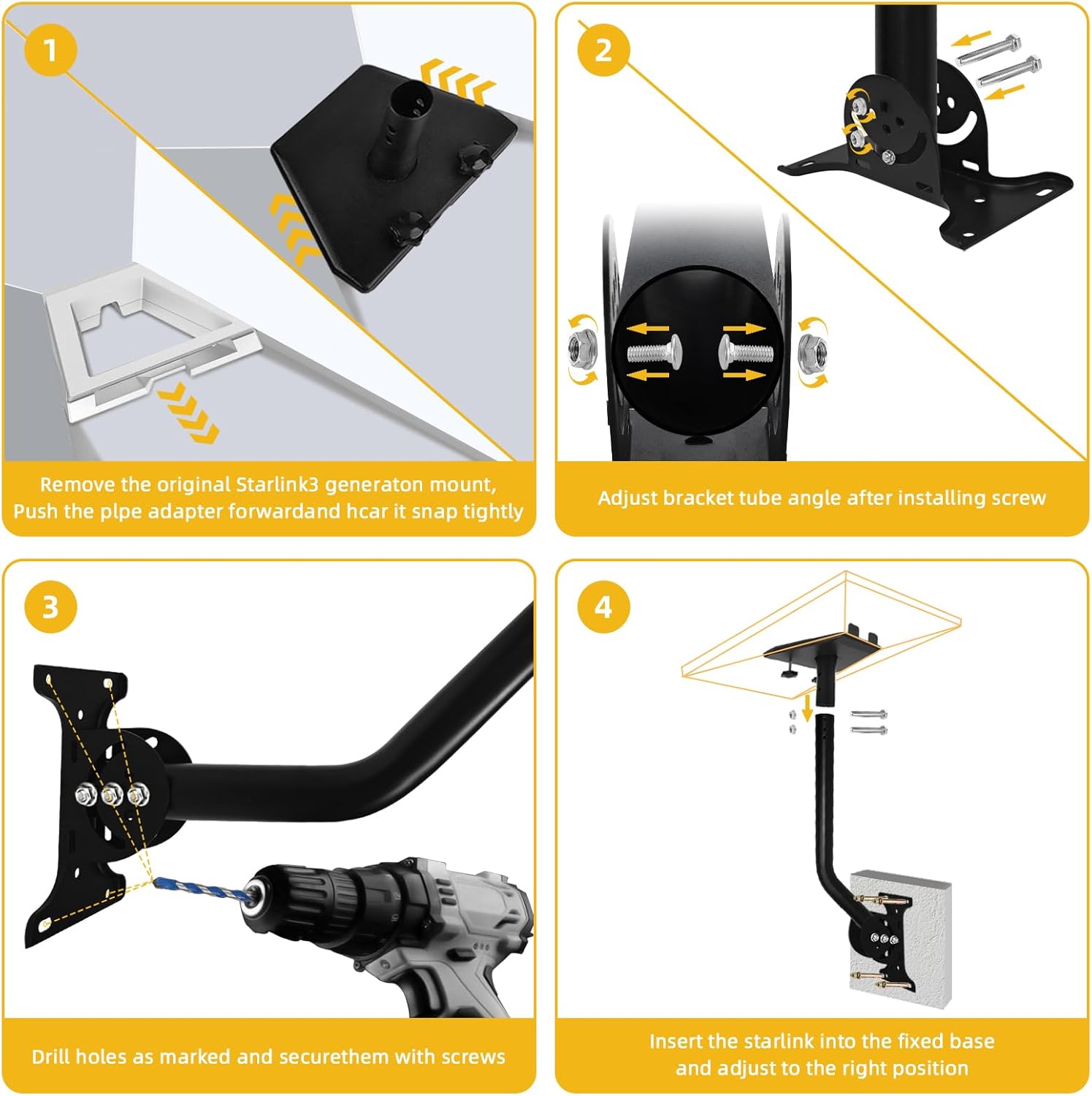 1

Remove the original Starlink3 generaton mount, Push the plpe adapter forwardand hcar it snap tightly

2

Adjust bracket tube angle after installing screw

3

Drill holes as marked and securethem with screws

4

Insert the starlink into the fixed base and adjust to the right position