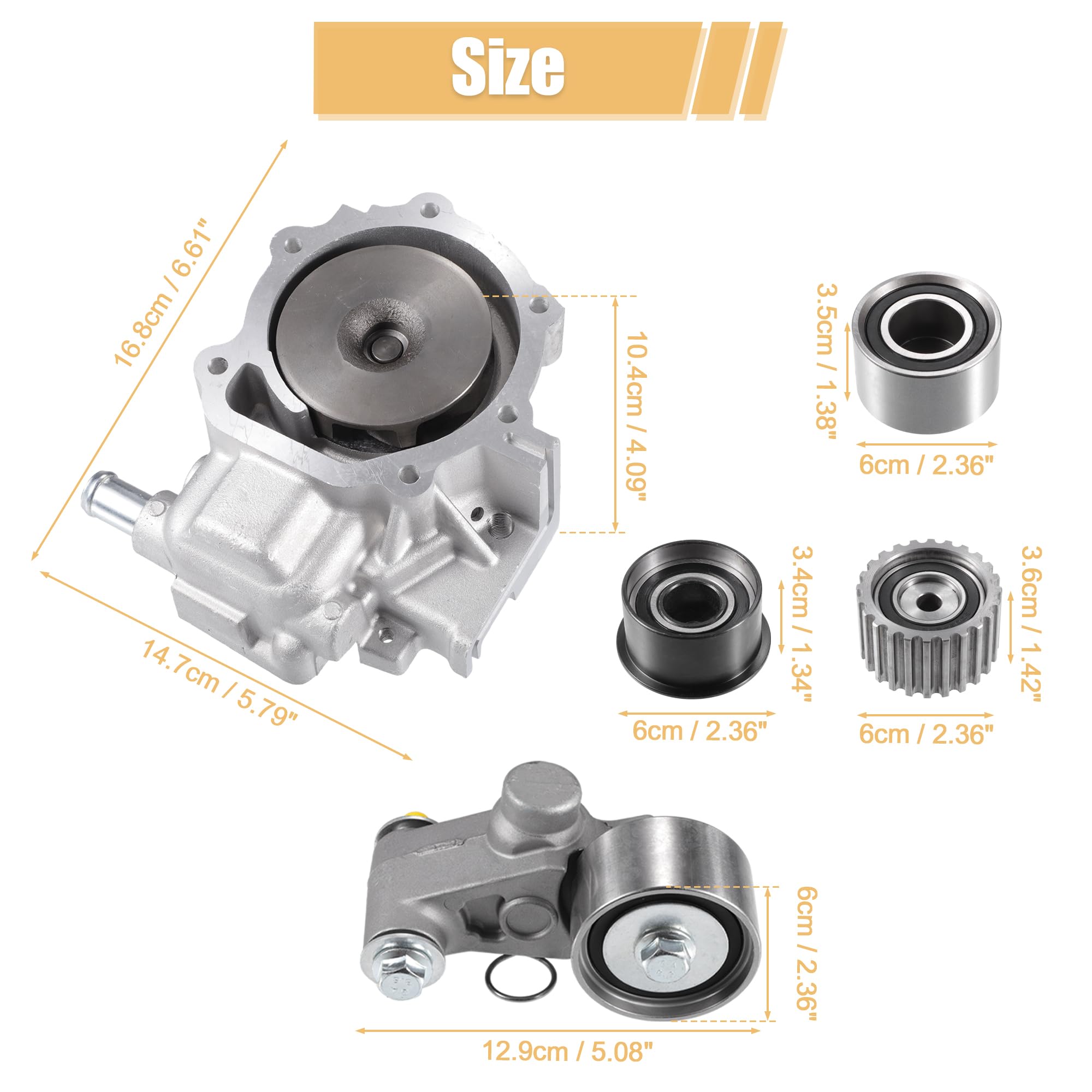 Size

16.8cm / 6.61"

10.4cm / 4.09"

14.7cm / 5.79"

3.5cm / 1.38"

6cm / 2.36"

3.4cm / 1.34"

6cm / 2.36"

3.6cm / 1.42"

6cm / 2.36"

6cm / 2.36"

12.9cm / 5.08"