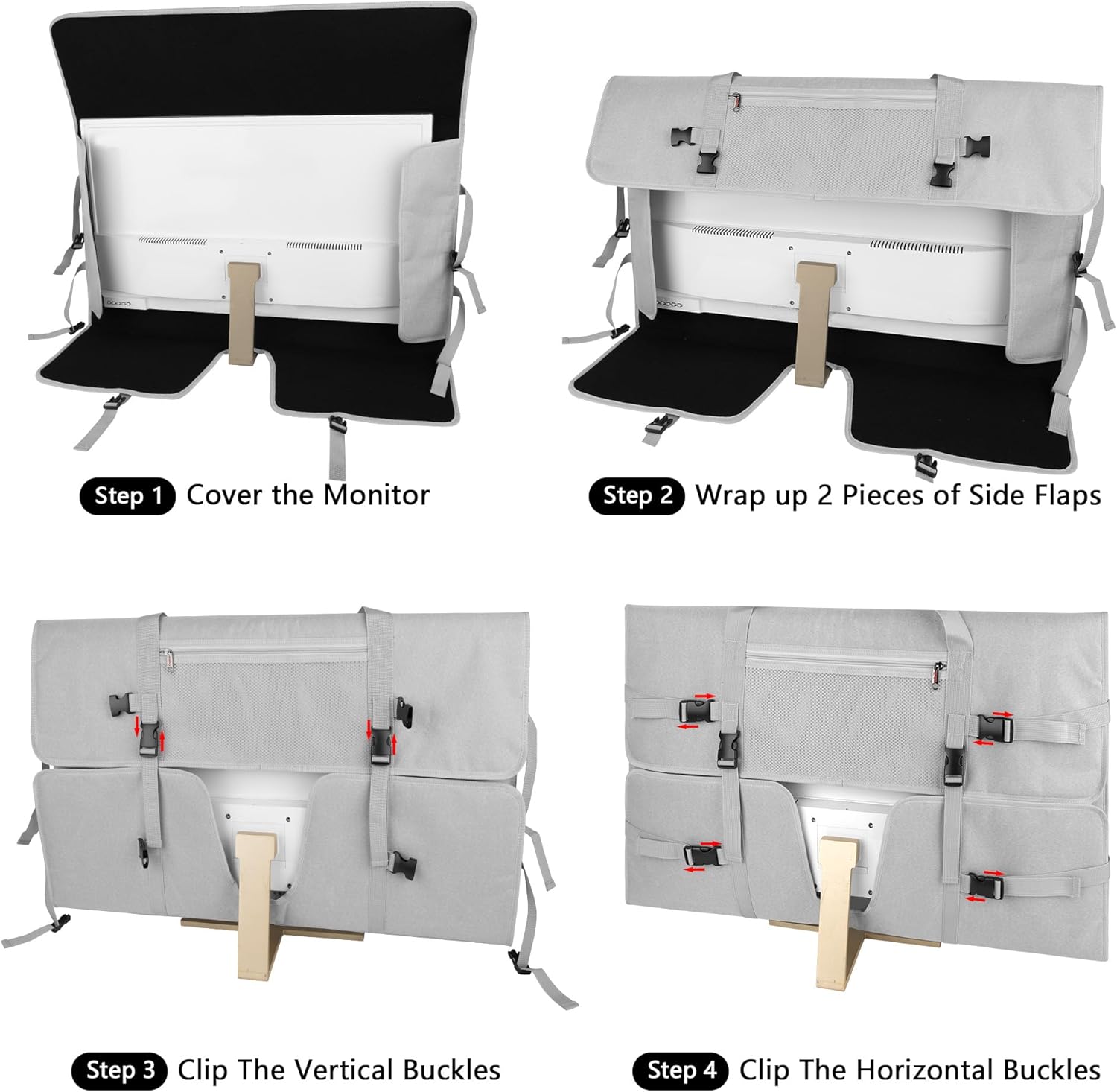 Step 1 Cover the Monitor

Step 2 Wrap up 2 Pieces of Side Flaps

Step 3 Clip The Vertical Buckles

Step 4 Clip The Horizontal Buckles