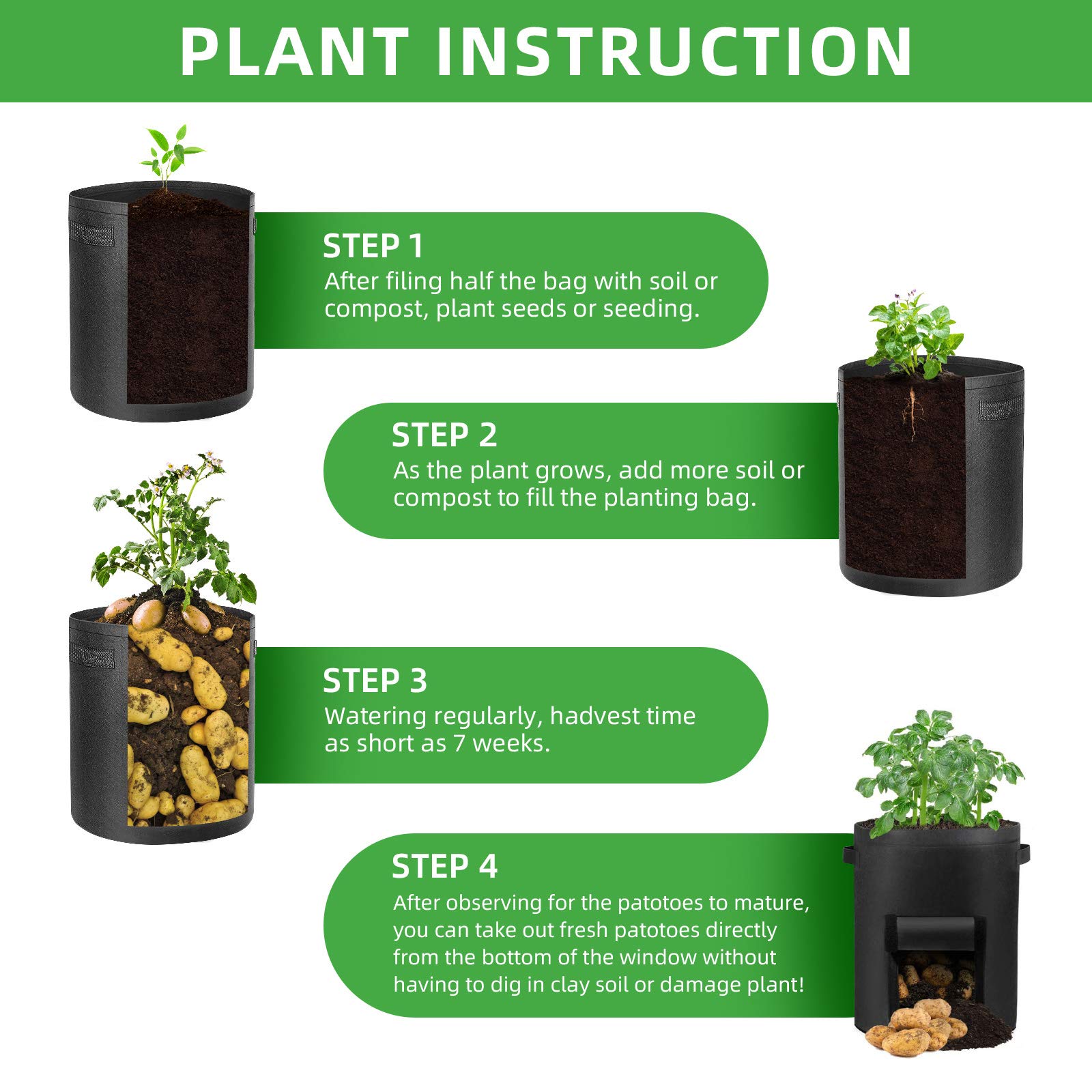 PLANT INSTRUCTION

STEP 1
After filing half the bag with soil or compost, plant seeds or seeding.

STEP 2
As the plant grows, add more soil or compost to fill the planting bag.

STEP 3
Watering regularly, hadvest time as short as 7 weeks.

STEP 4
After observing for the patotoes to mature, you can take out fresh patotoes directly from the bottom of the window without having to dig in clay soil or damage plant!