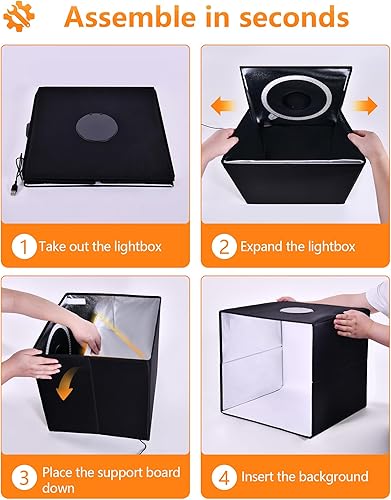 Assemble in seconds

1 Take out the lightbox

2 Expand the lightbox

3 Place the support board down

4 Insert the background