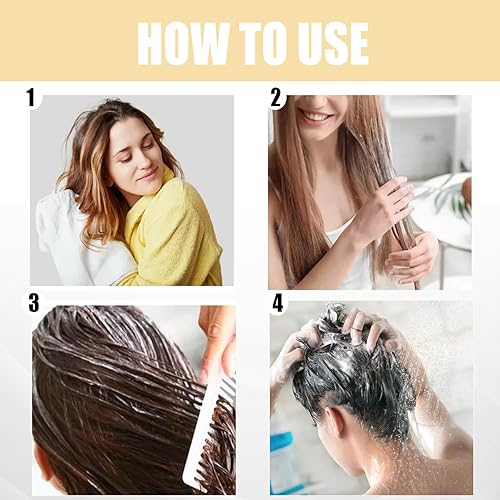 HOW TO USE

1

2

3

4