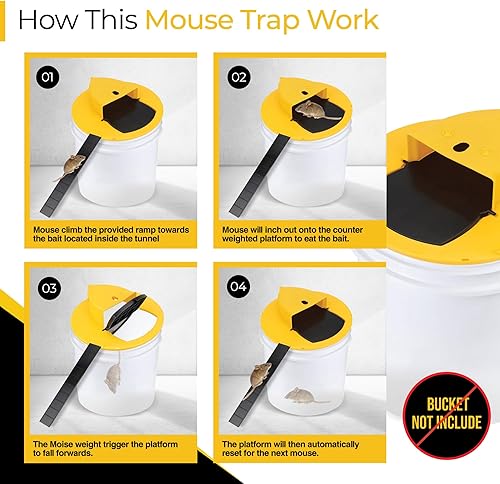 How This Mouse Trap Work

01

Mouse climb the provided ramp towards the bait located inside the tunnel

02

Mouse will inch out onto the counter weighted platform to eat the bait.

03

The Moise weight trigger the platform to fall forwards.

04

The platform will then automatically reset for the next mouse.

BUCKET NOT INCLUDE