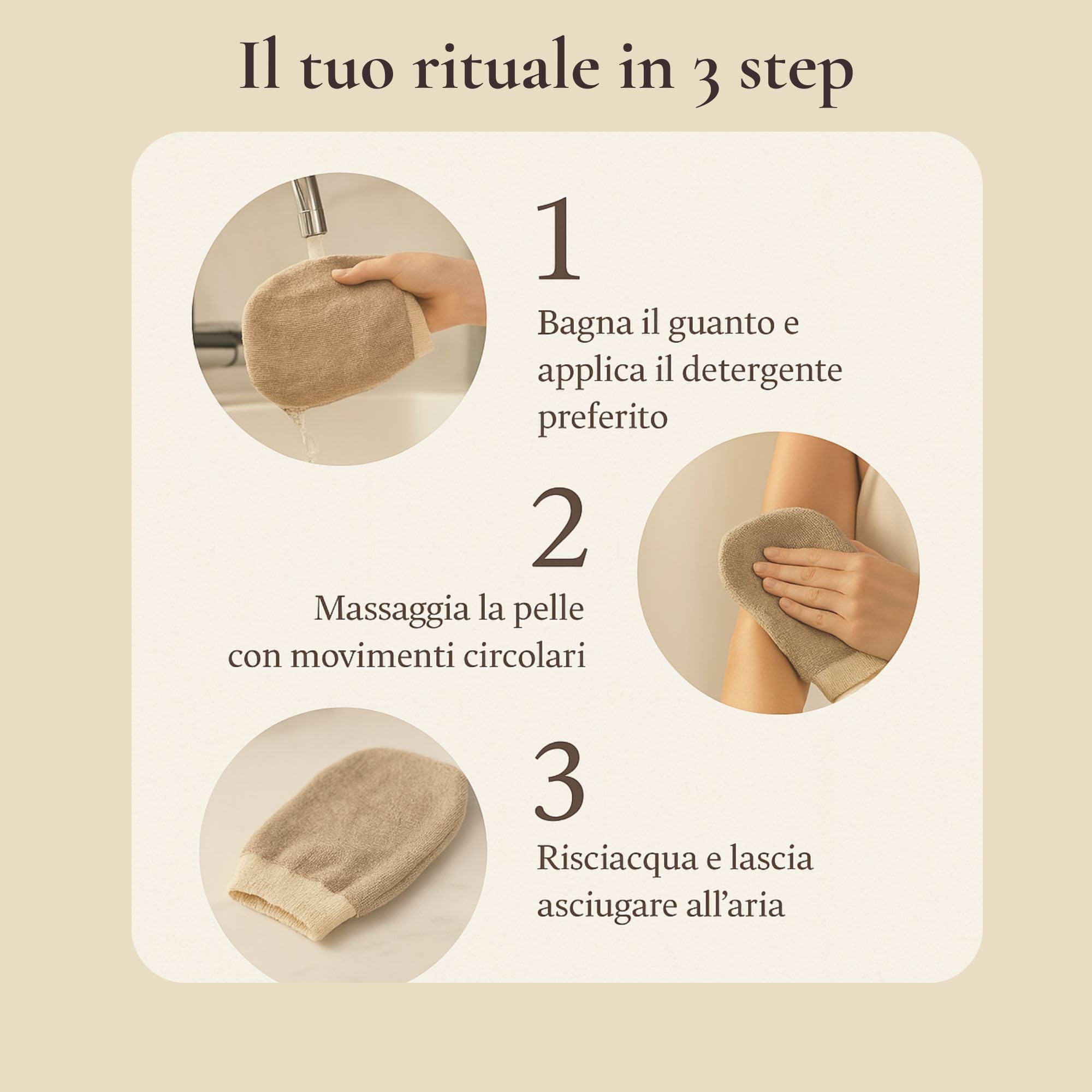 Il tuo rituale in 3 step

1

Bagna il guanto e applica il detergente preferito

2

Massaggia la pelle con movimenti circolari

3

Risciacqua e lascia asciugare all'aria