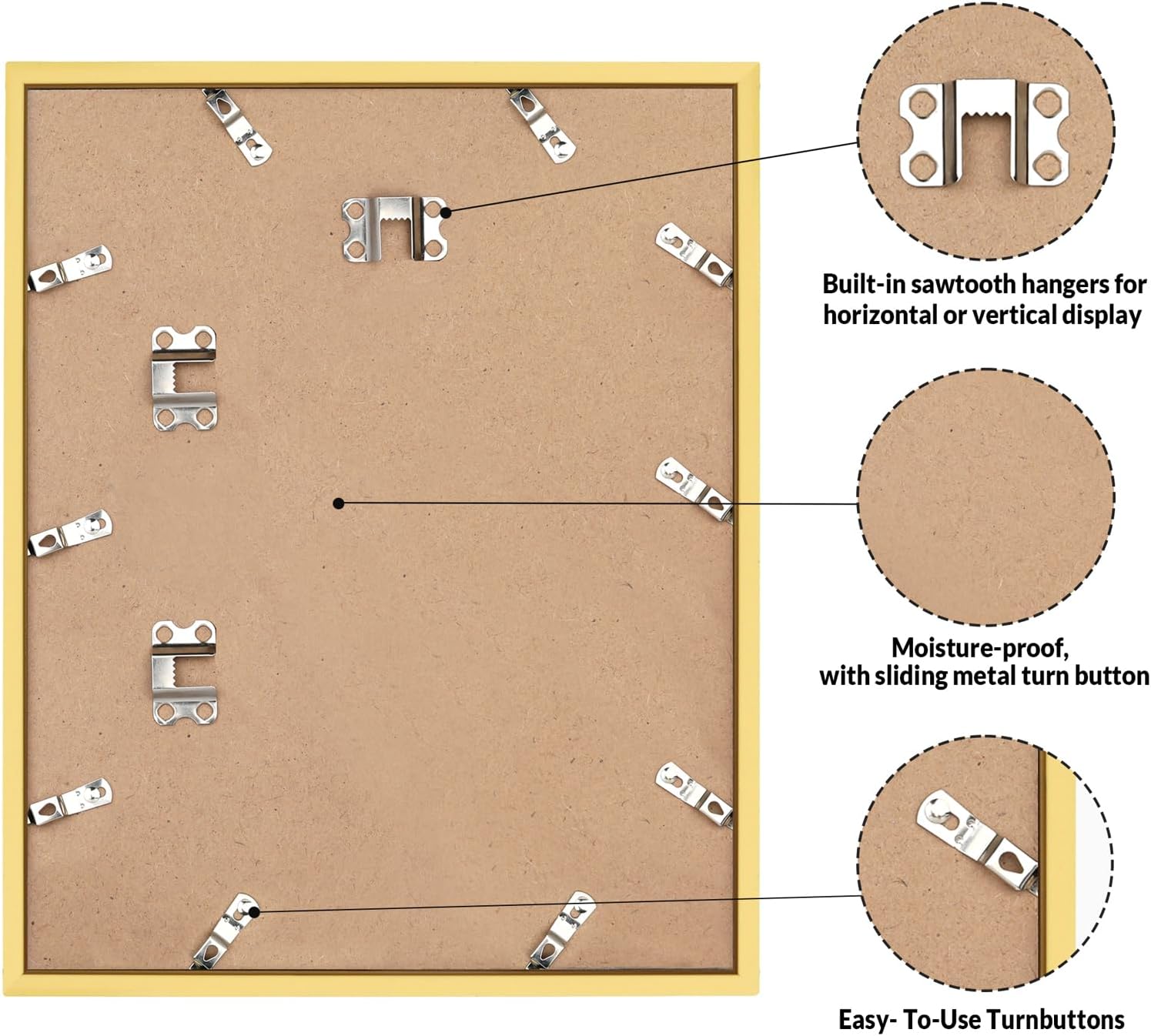 Built-in sawtooth hangers for horizontal or vertical display

Moisture-proof, with sliding metal turn button

Easy- To-Use Turnbuttons