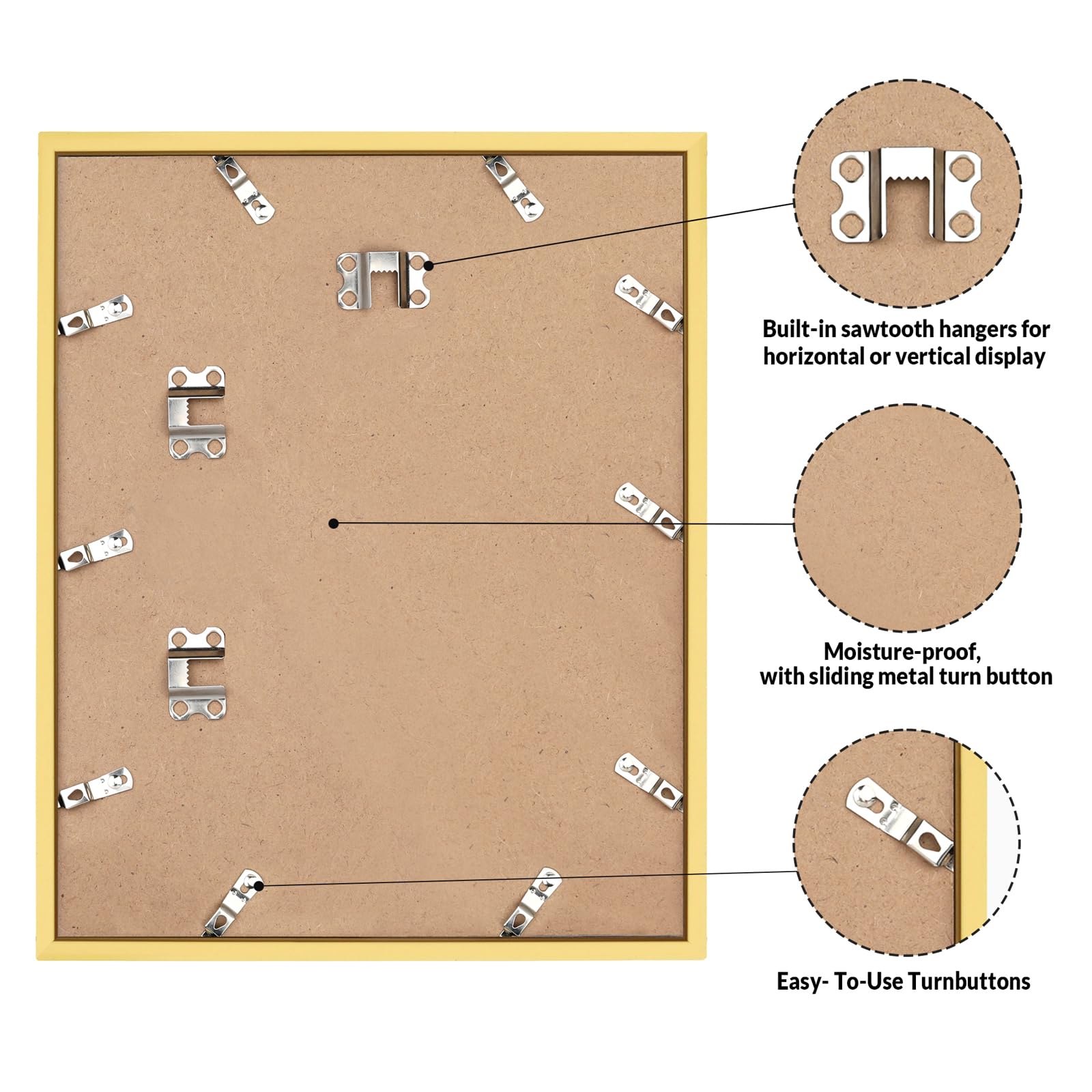 Built-in sawtooth hangers for horizontal or vertical display

Moisture-proof, with sliding metal turn button

Easy- To-Use Turnbuttons