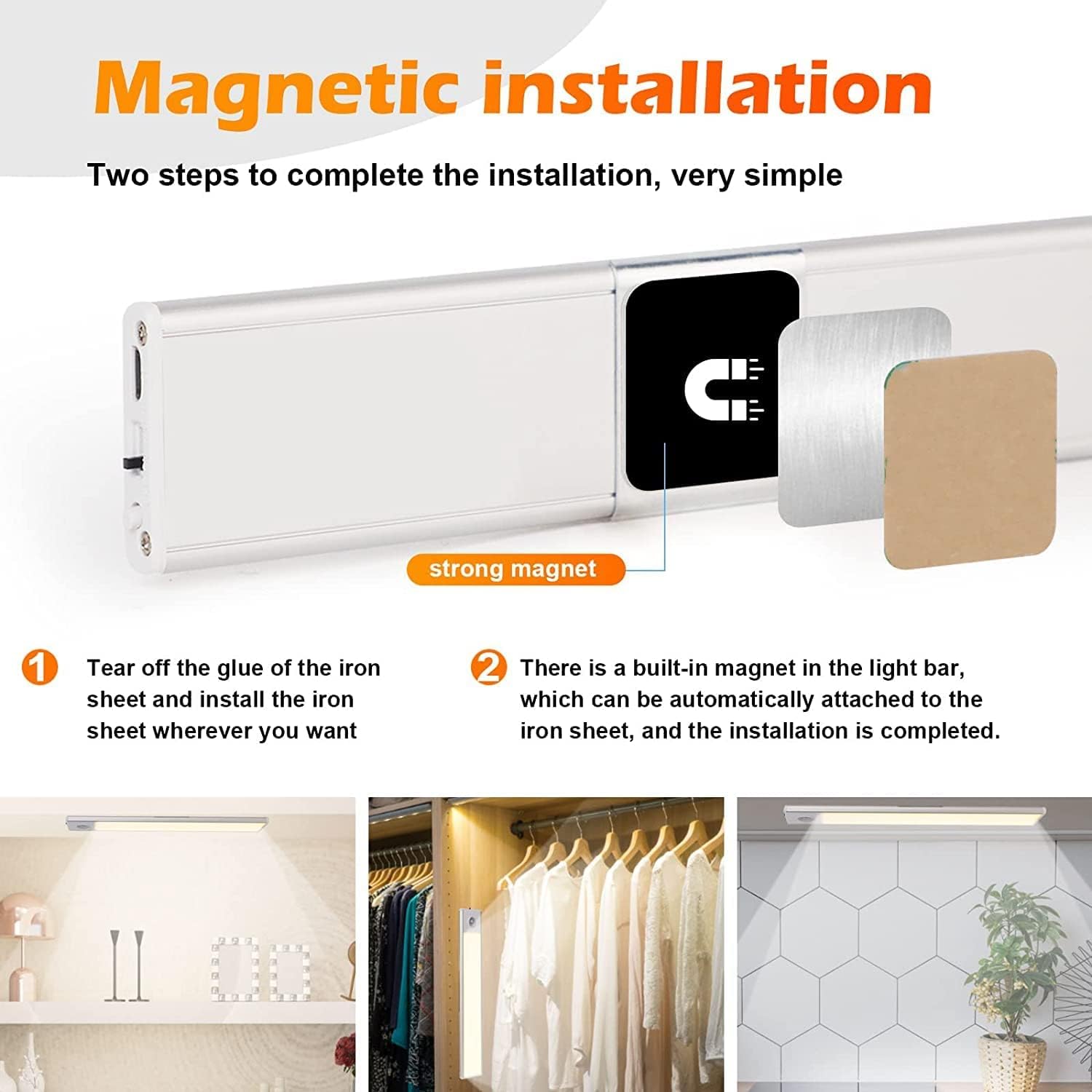 Magnetic installation

Two steps to complete the installation, very simple

strong magnet

1 Tear off the glue of the iron sheet and install the iron sheet wherever you want

2 There is a built-in magnet in the light bar, which can be automatically attached to the iron sheet, and the installation is completed.