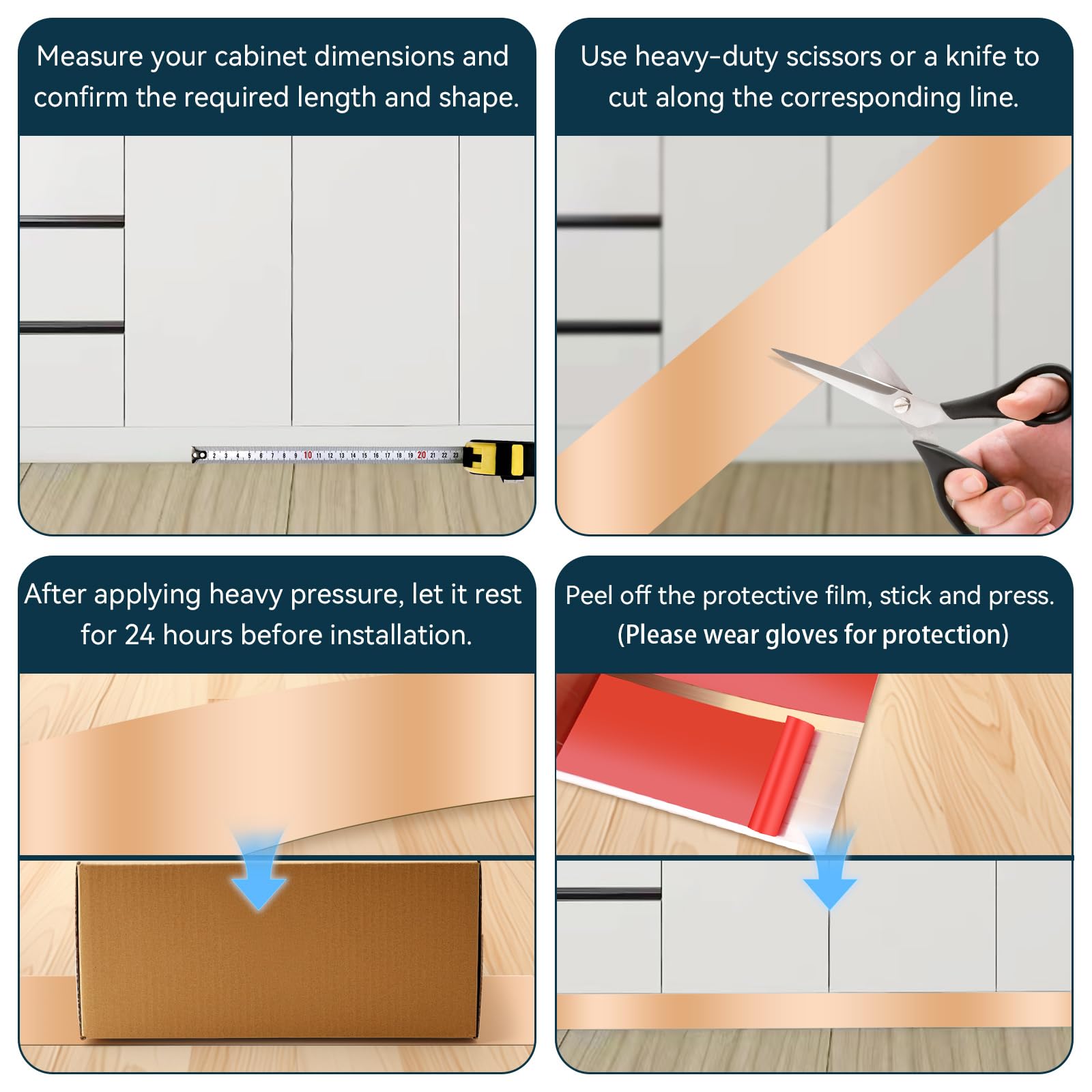 Measure your cabinet dimensions and confirm the required length and shape.

2 3 4 5 6 7 8 9 10 11 12 13 14 15 16 17 18 19 20 21 22 23

Use heavy-duty scissors or a knife to cut along the corresponding line.

After applying heavy pressure, let it rest for 24 hours before installation.

Peel off the protective film, stick and press. (Please wear gloves for protection)