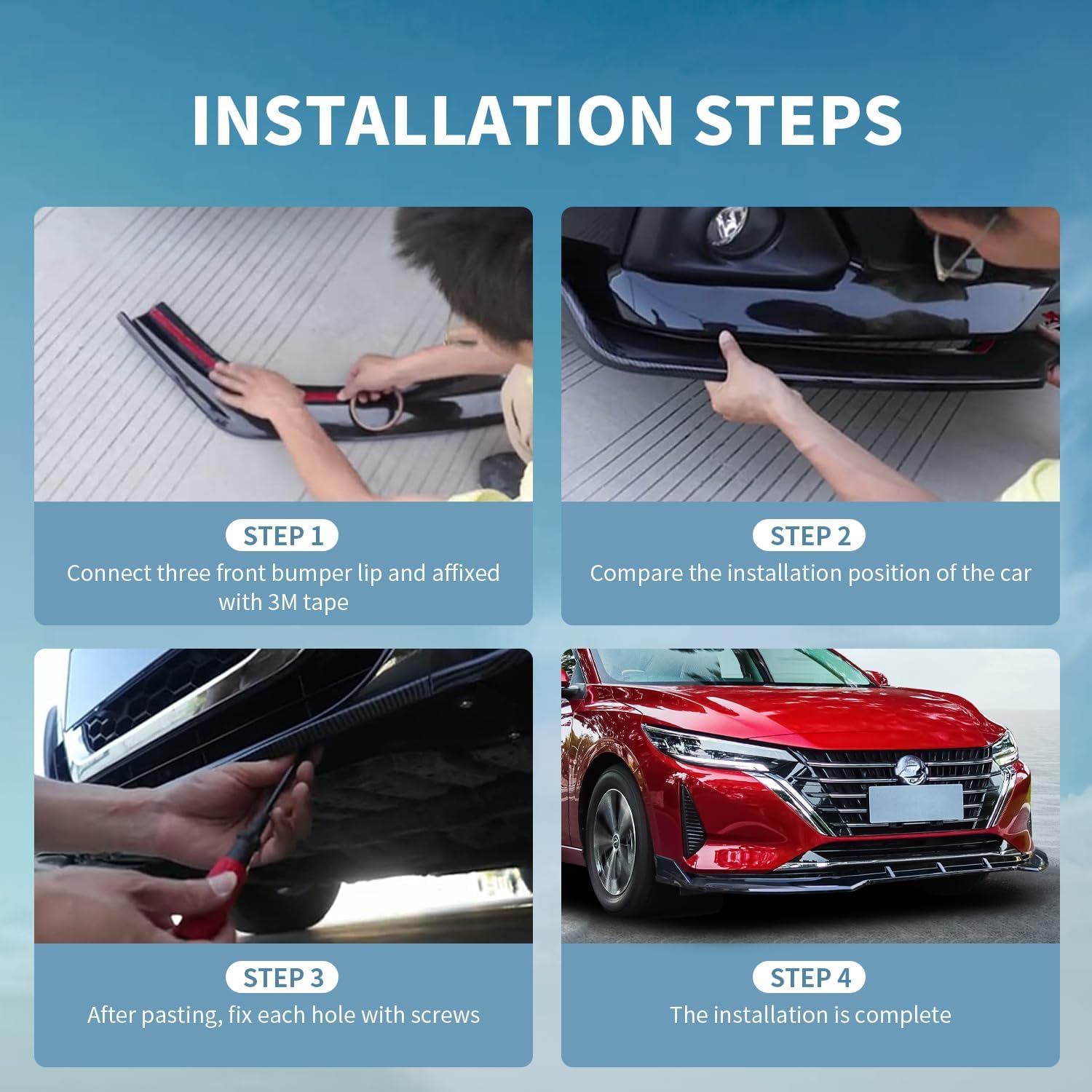 INSTALLATION STEPS

STEP 1
Connect three front bumper lip and affixed with 3M tape

STEP 2
Compare the installation position of the car

STEP 3
After pasting, fix each hole with screws

STEP 4
The installation is complete