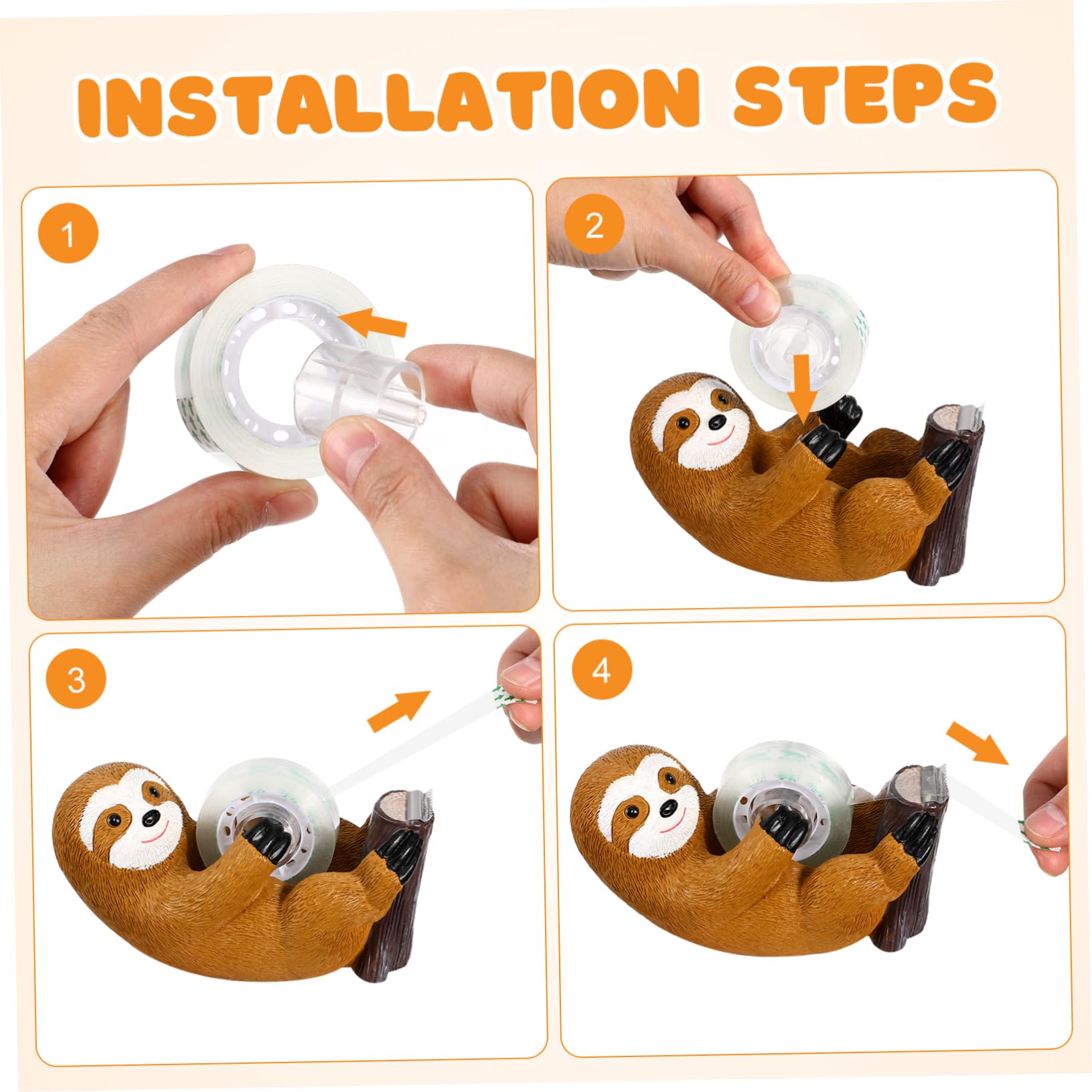 INSTALLATION STEPS

1

2

3

4