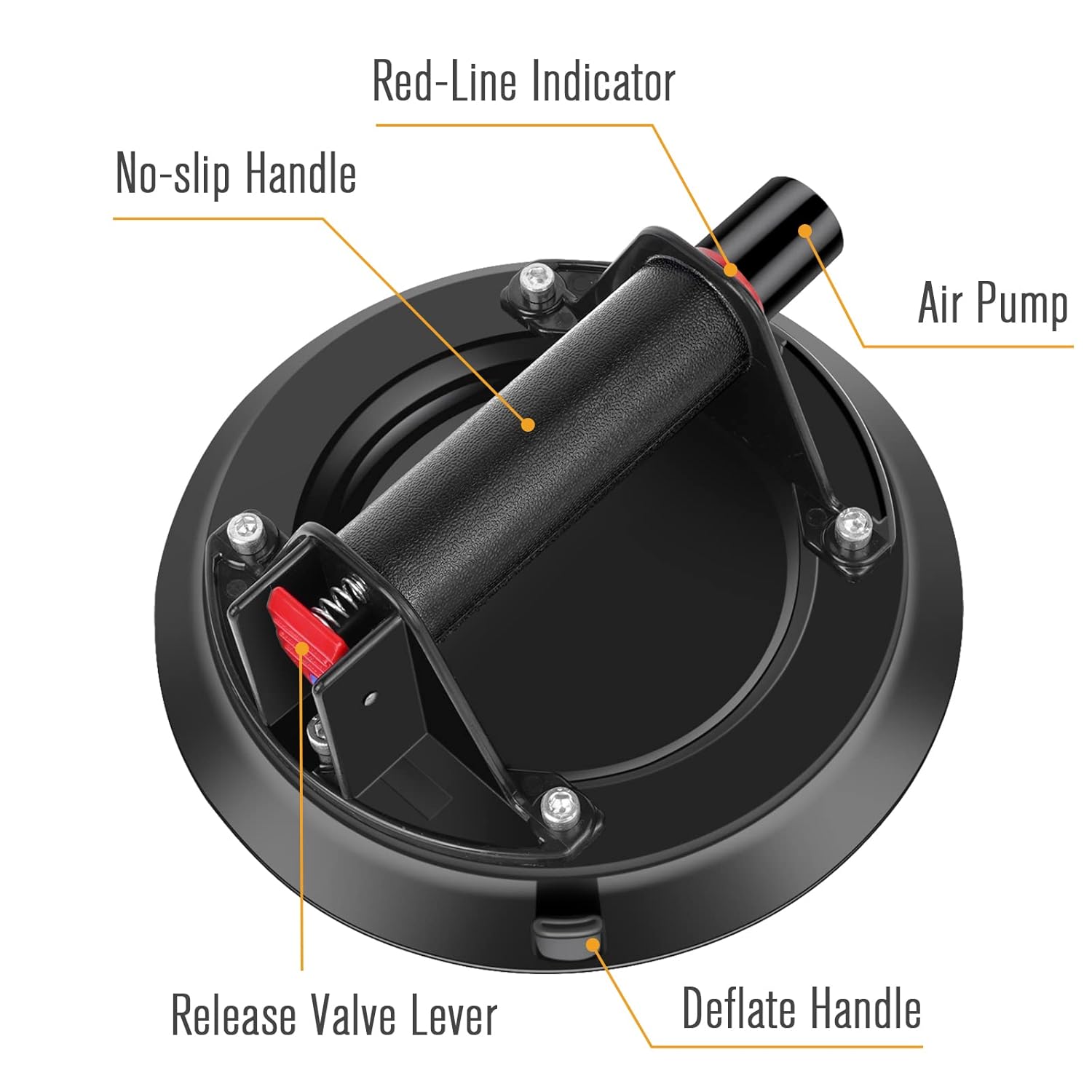 Red-Line Indicator

No-slip Handle

Air Pump

Release Valve Lever

Deflate Handle