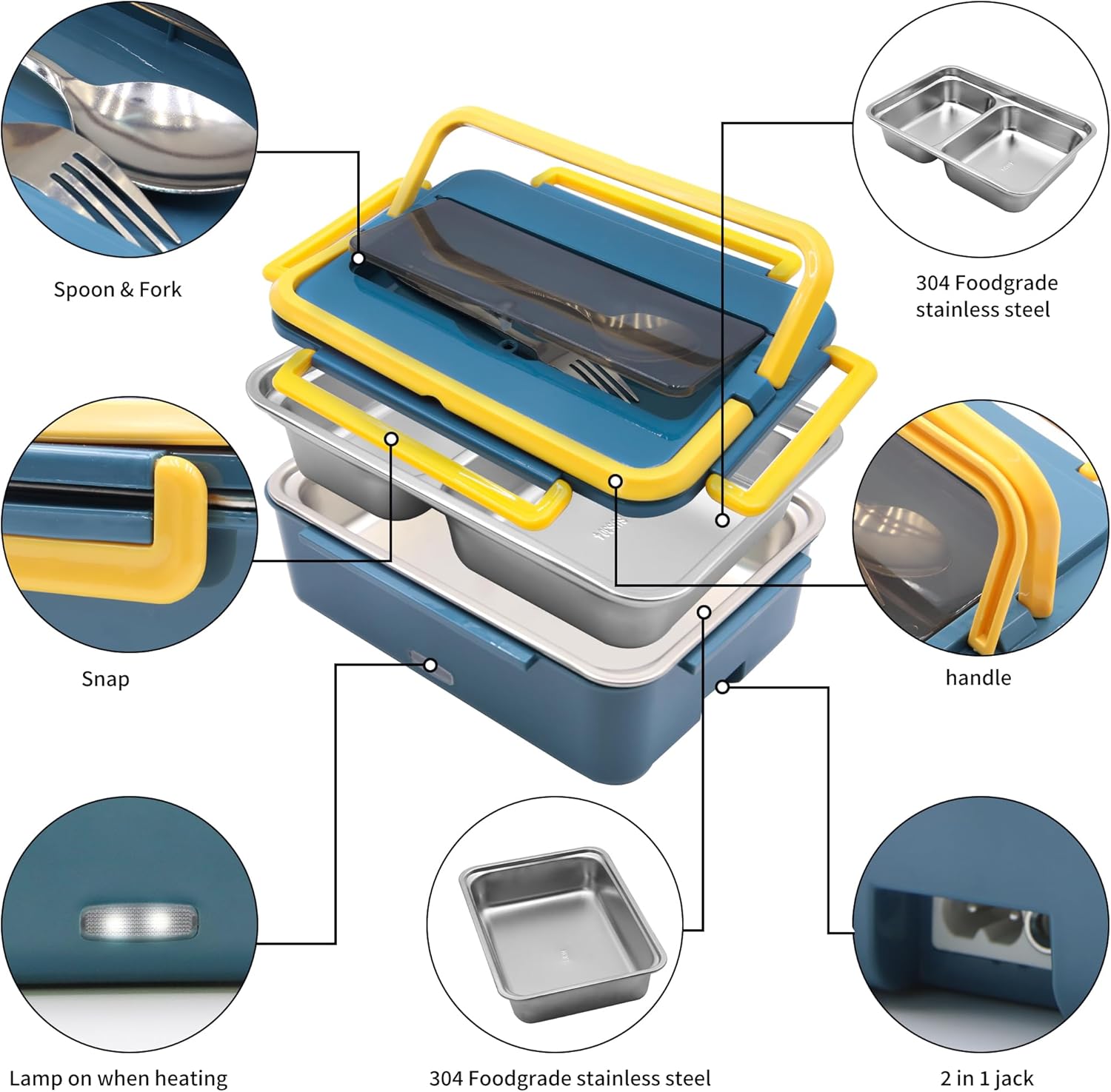 Spoon & Fork

304 Foodgrade stainless steel

Snap

handle

Lamp on when heating

304 Foodgrade stainless steel

2 in 1 jack