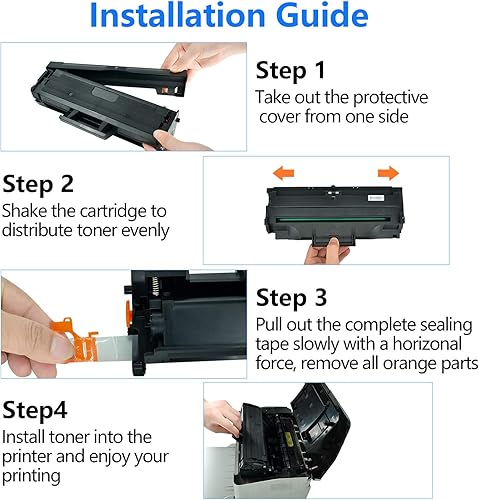 Installation Guide

Step 1
Take out the protective cover from one side

Step 2
Shake the cartridge to distribute toner evenly

Step 3
Pull out the complete sealing tape slowly with a horizonal force, remove all orange parts

Step4
Install toner into the printer and enjoy your printing