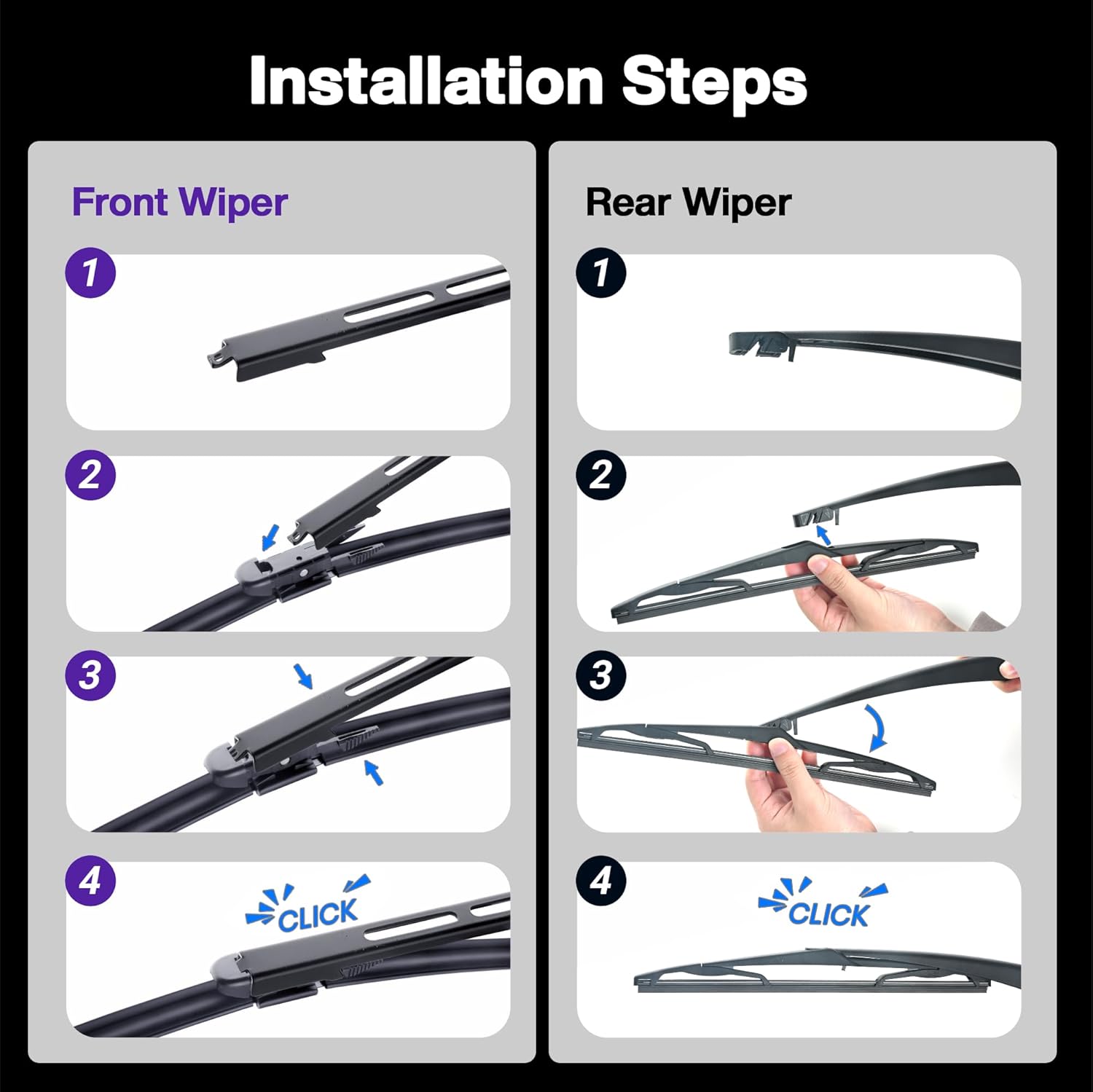 Installation Steps

Front Wiper

1

2

3

4

CLICK

Rear Wiper

1

2

3

4

CLICK