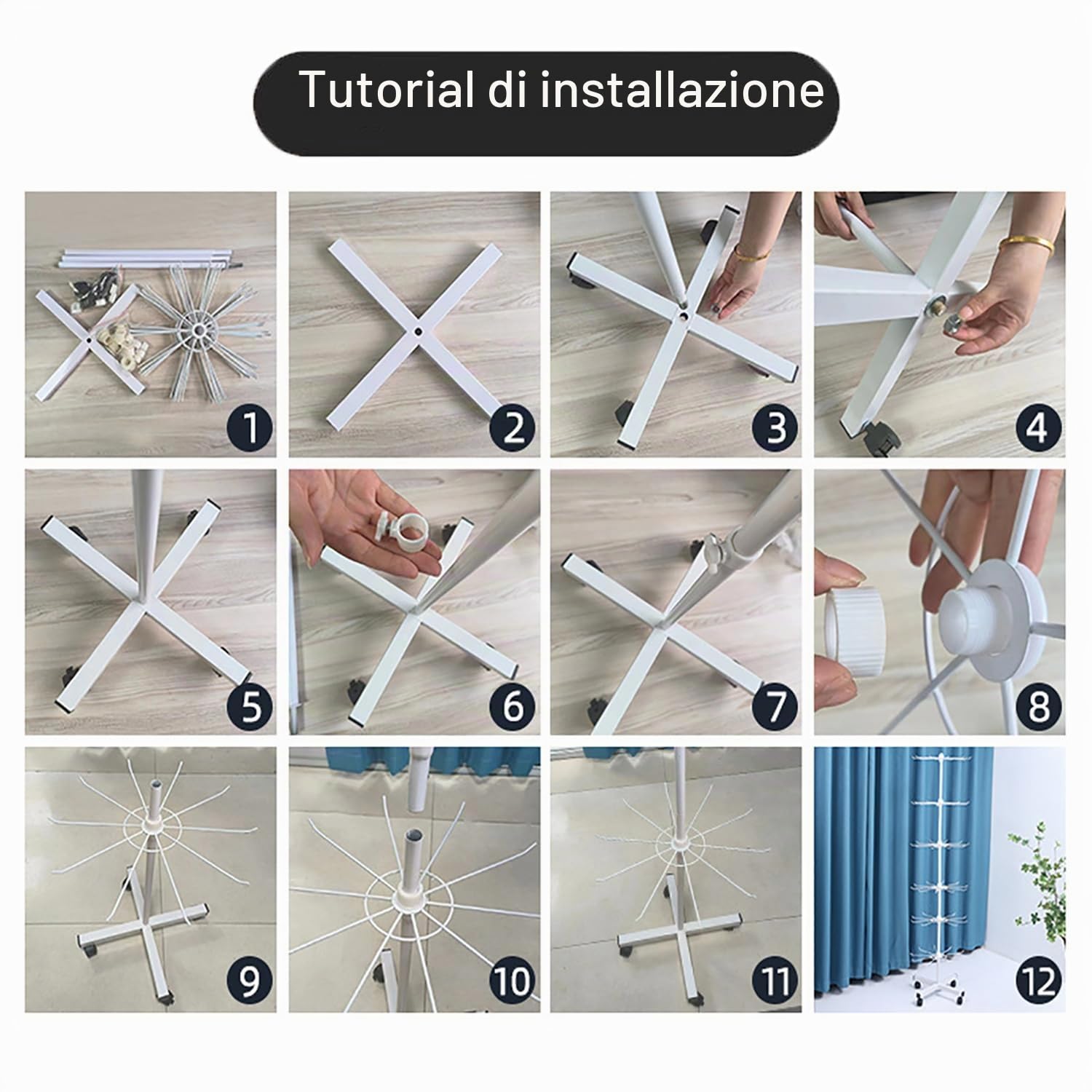 Tutorial di installazione

1

2

3

4

5

6

7

8

9

10

11

12