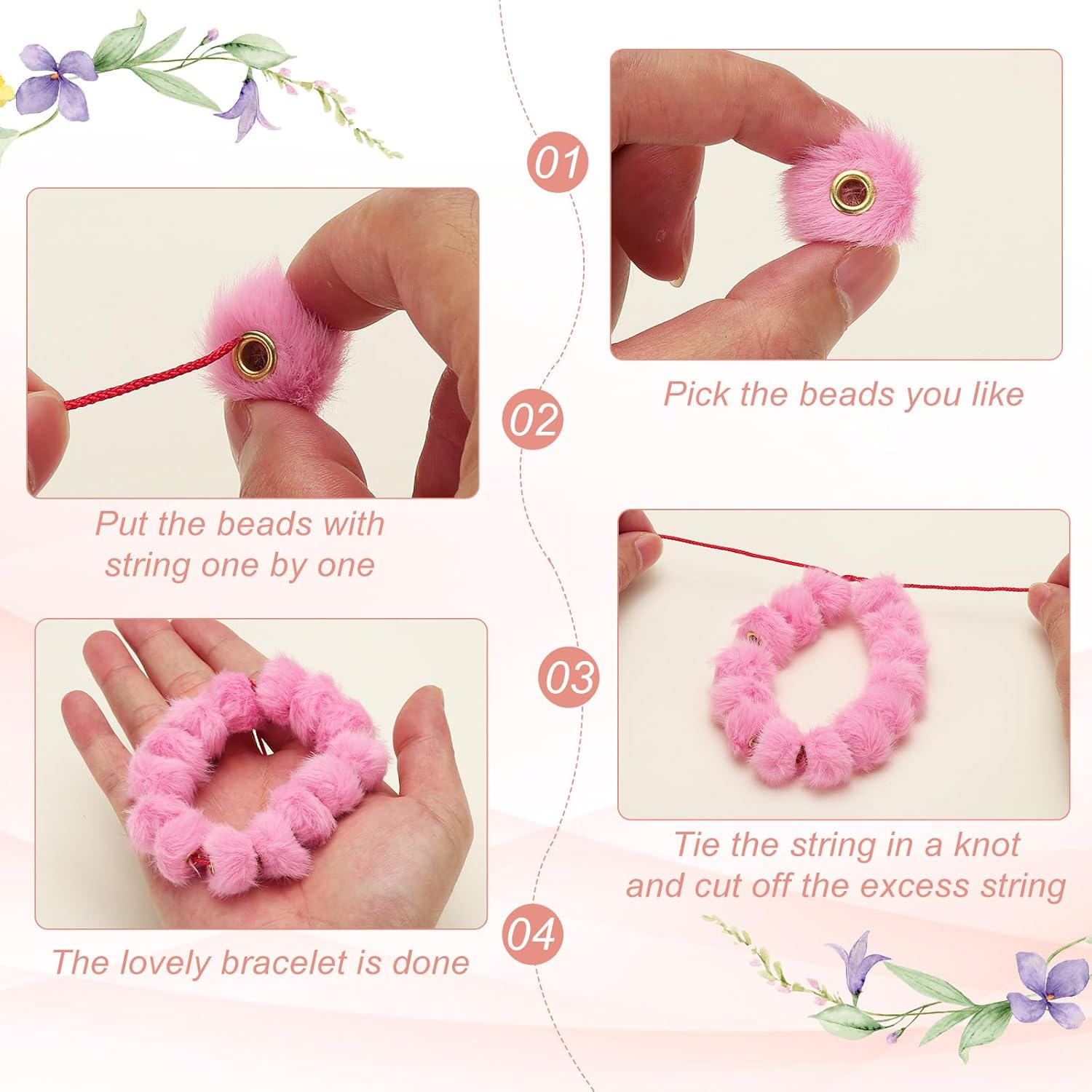 01

Pick the beads you like

02

Put the beads with string one by one

03

Tie the string in a knot and cut off the excess string

04

The lovely bracelet is done