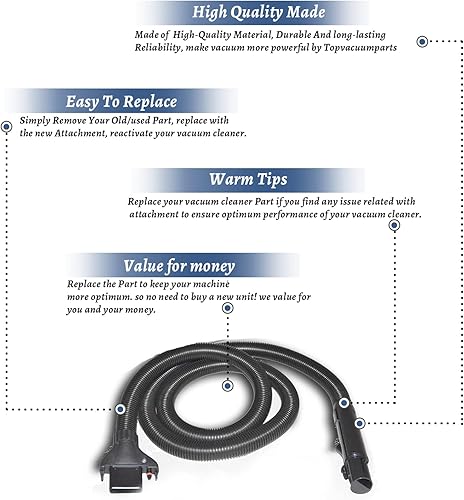 High Quality Made

Made of High-Quality Material, Durable And long-lasting Reliability, make vacuum more powerful by Topvacuumparts

Easy To Replace

Simply Remove Your Old/used Part, replace with the new Attachment, reactivate your vacuum cleaner.

Warm Tips

Replace your vacuum cleaner Part if you find any issue related with attachment to ensure optimum performance of your vacuum cleaner.

Value for money

Replace the Part to keep your machine more optimum. so no need to buy a new unit! we value for you and your money.