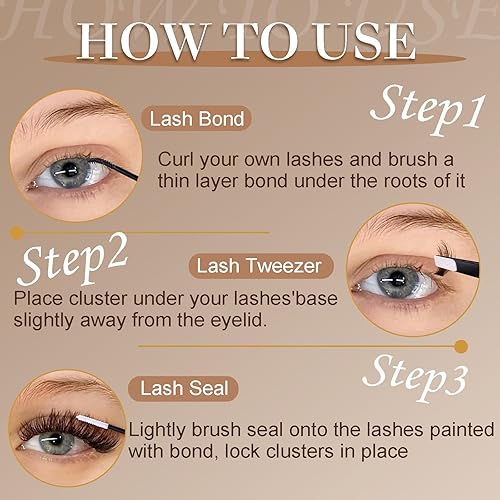 HOW TO USE

HOW TO USE

Step1

Lash Bond

Curl your own lashes and brush a thin layer bond under the roots of it

Step2

Lash Tweezer

Place cluster under your lashes'base slightly away from the eyelid.

Step3

Lash Seal

Lightly brush seal onto the lashes painted with bond, lock clusters in place