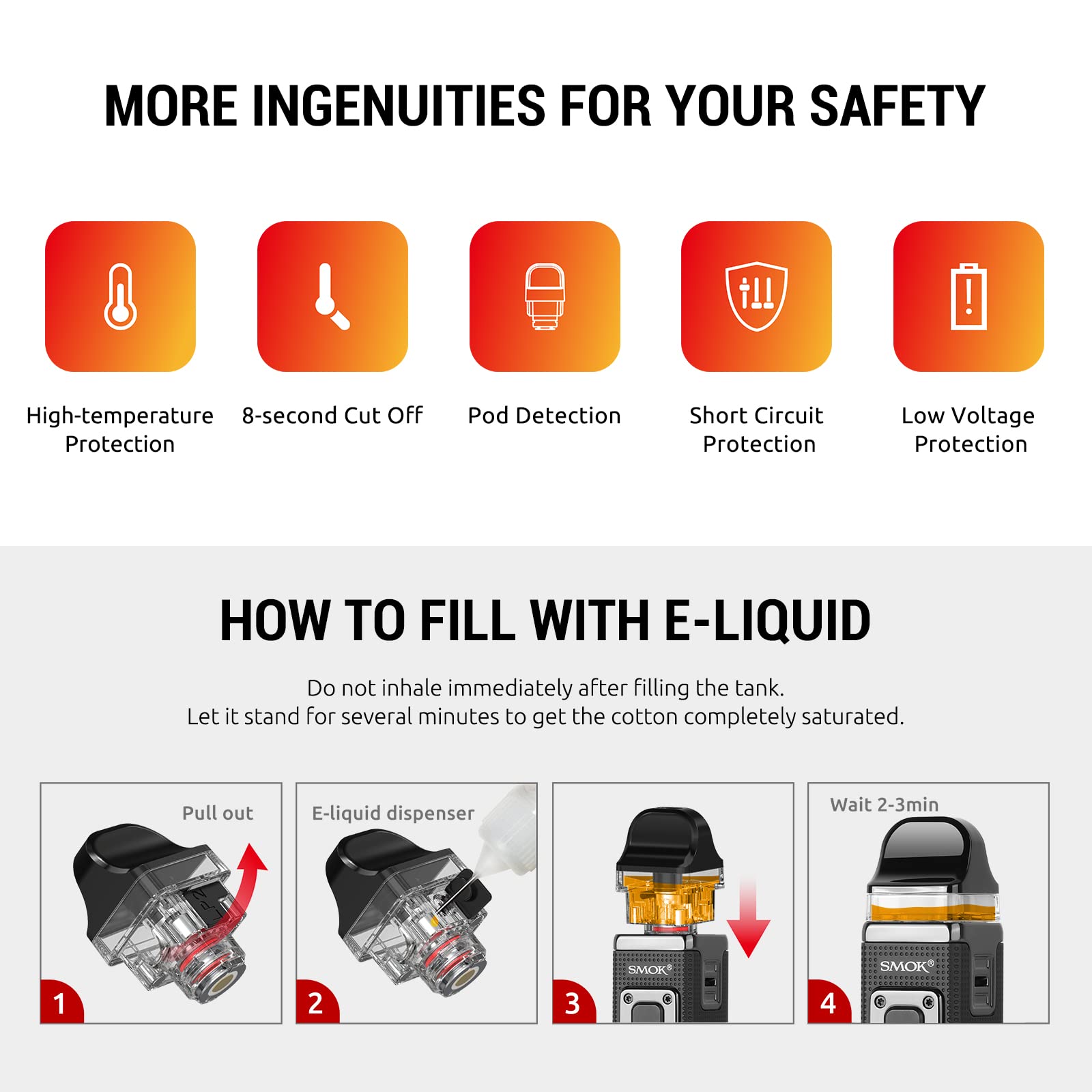 MORE INGENUITIES FOR YOUR SAFETY

High-temperature Protection

8-second Cut Off

Pod Detection

Short Circuit Protection

Low Voltage Protection

HOW TO FILL WITH E-LIQUID

Do not inhale immediately after filling the tank.
Let it stand for several minutes to get the cotton completely saturated.

Pull out

LP2

1

E-liquid dispenser

2

SMOK®

3

Wait 2-3min

SMOK®

4