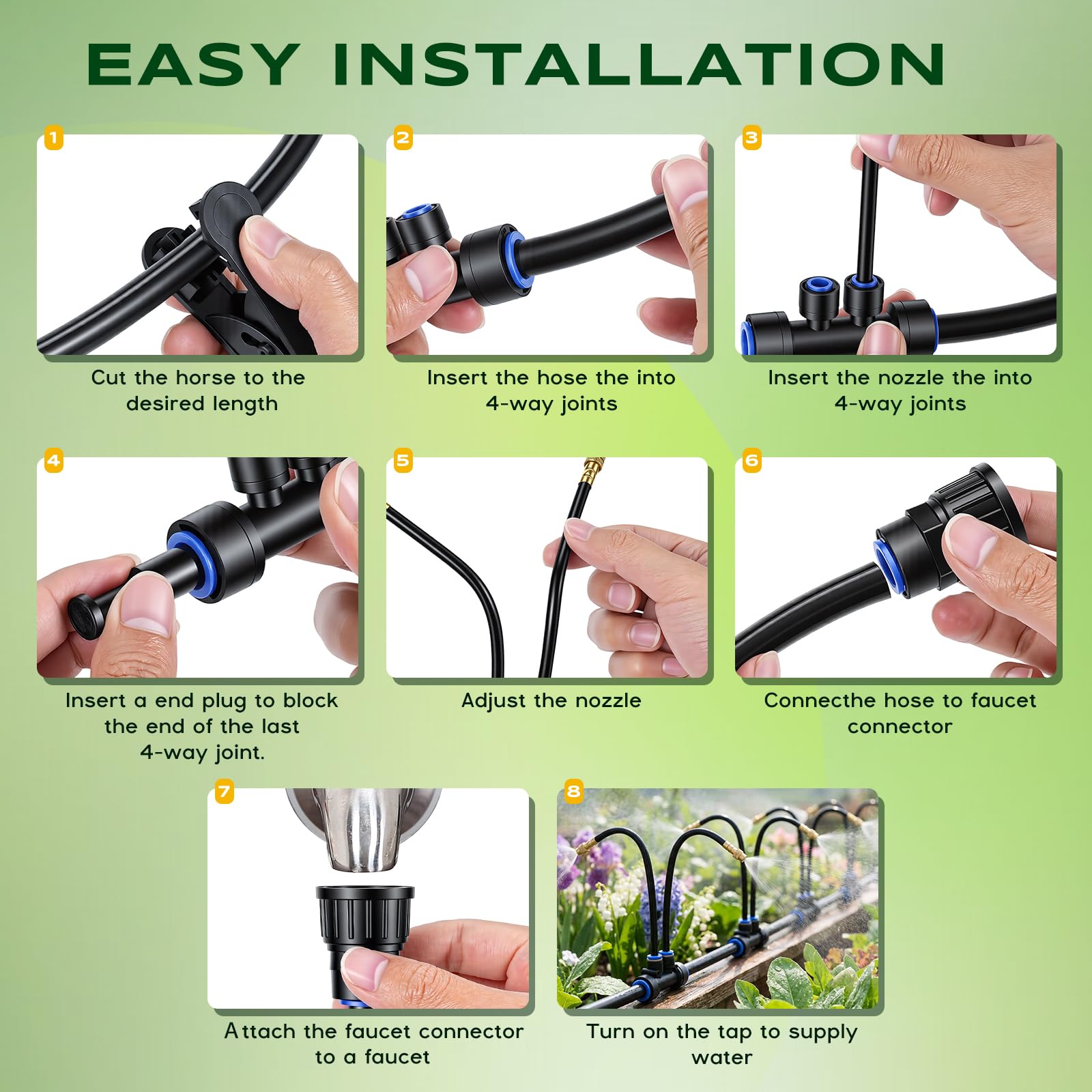 EASY INSTALLATION

1
Cut the horse to the desired length

2
Insert the hose the into 4-way joints

3
Insert the nozzle the into 4-way joints

4
Insert a end plug to block the end of the last 4-way joint.

5
Adjust the nozzle

6
Connecthe hose to faucet connector

7
Attach the faucet connector to a faucet

8
Turn on the tap to supply water