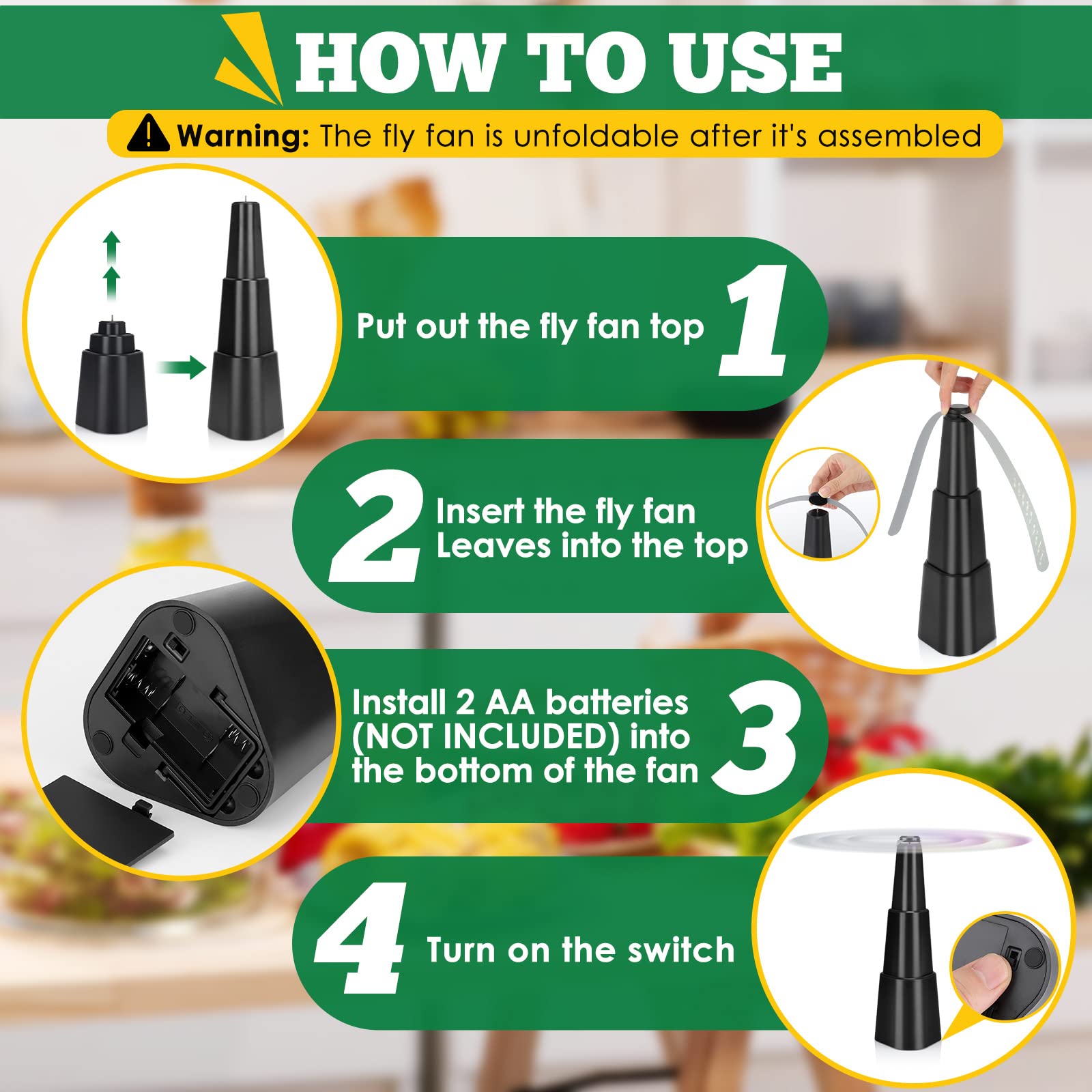 HOW TO USE

Warning: The fly fan is unfoldable after it's assembled

Put out the fly fan top 1

2 Insert the fly fan Leaves into the top

Install 2 AA batteries (NOT INCLUDED) into the bottom of the fan 3

4 Turn on the switch