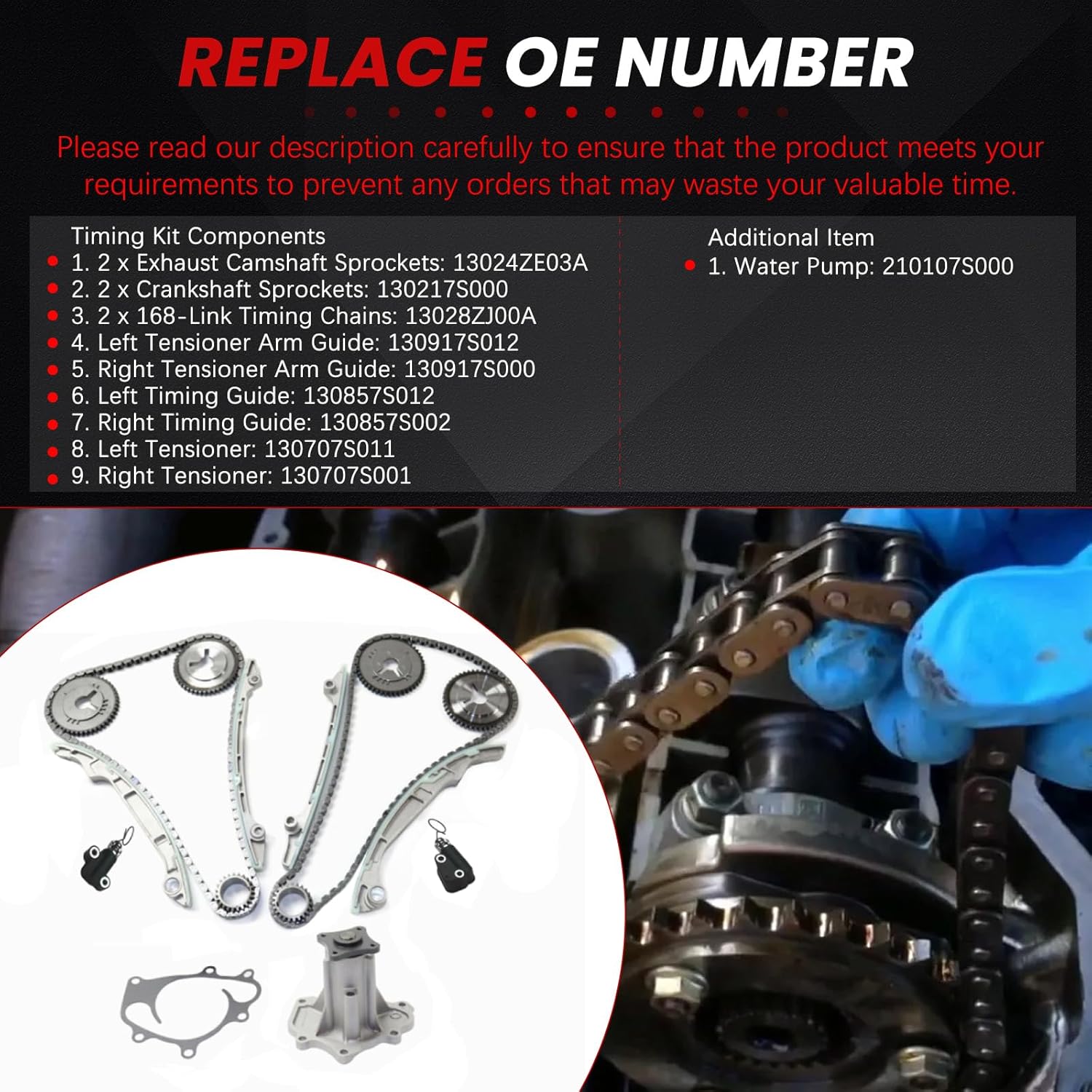 REPLACE OE NUMBER

Please read our description carefully to ensure that the product meets your requirements to prevent any orders that may waste your valuable time.

Timing Kit Components
1. 2 x Exhaust Camshaft Sprockets: 13024ZE03A
2. 2 x Crankshaft Sprockets: 130217S000
3. 2 x 168-Link Timing Chains: 13028ZJ00A
4. Left Tensioner Arm Guide: 130917S012
5. Right Tensioner Arm Guide: 130917S000
6. Left Timing Guide: 130857S012
7. Right Timing Guide: 130857S002
8. Left Tensioner: 130707S011
9. Right Tensioner: 130707S001

Additional Item
1. Water Pump: 210107S000